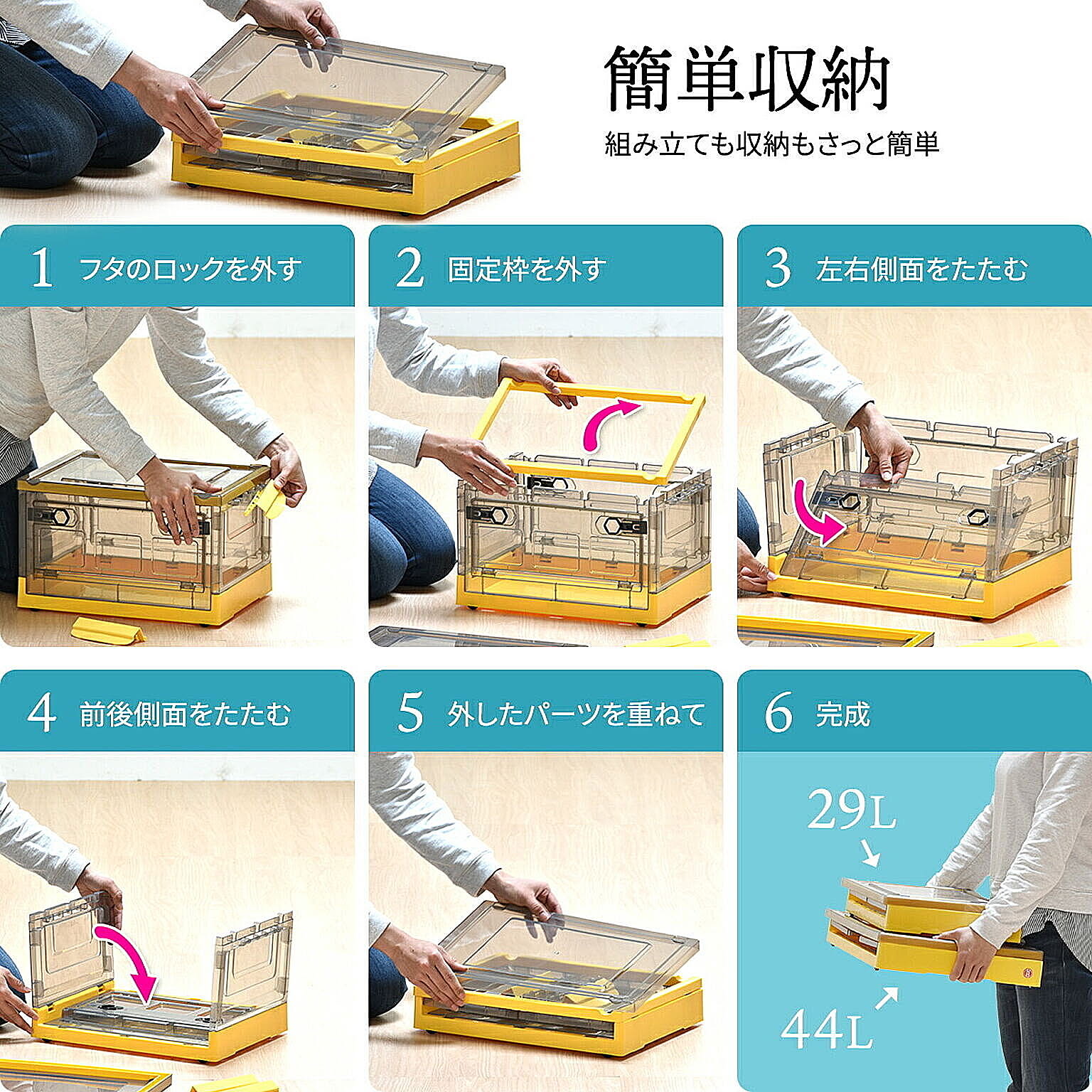 簡単収納

組み立ても収納もさっと簡単

1 フタのロックを外す

2 固定枠を外す

3 左右側面をたたむ

4 前後側面をたたむ

5 外したパーツを重ねて

6 完成

29L

44L