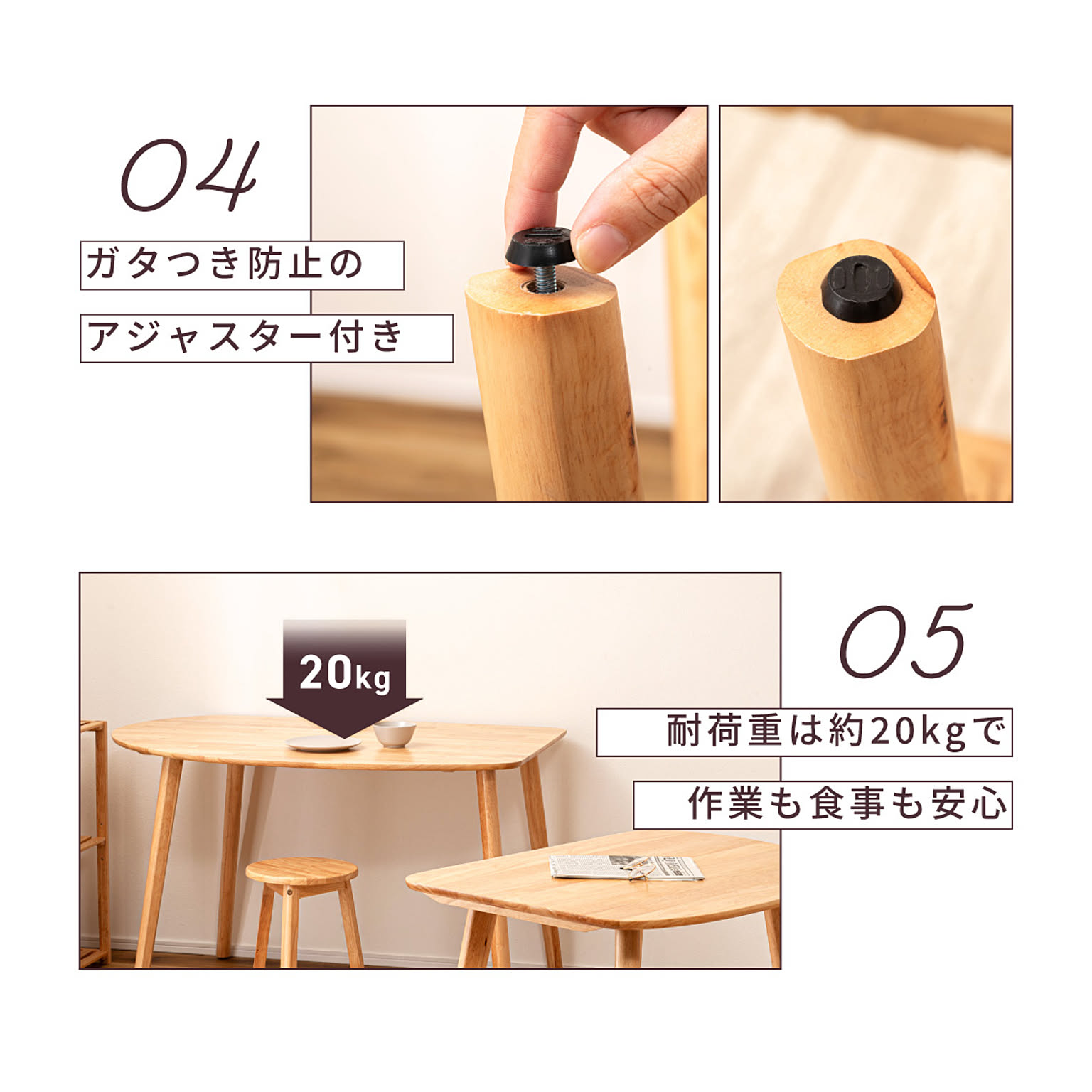 04

ガタつき防止の

アジャスター付き

20kg

05

耐荷重は約20kgで

作業も食事も安心