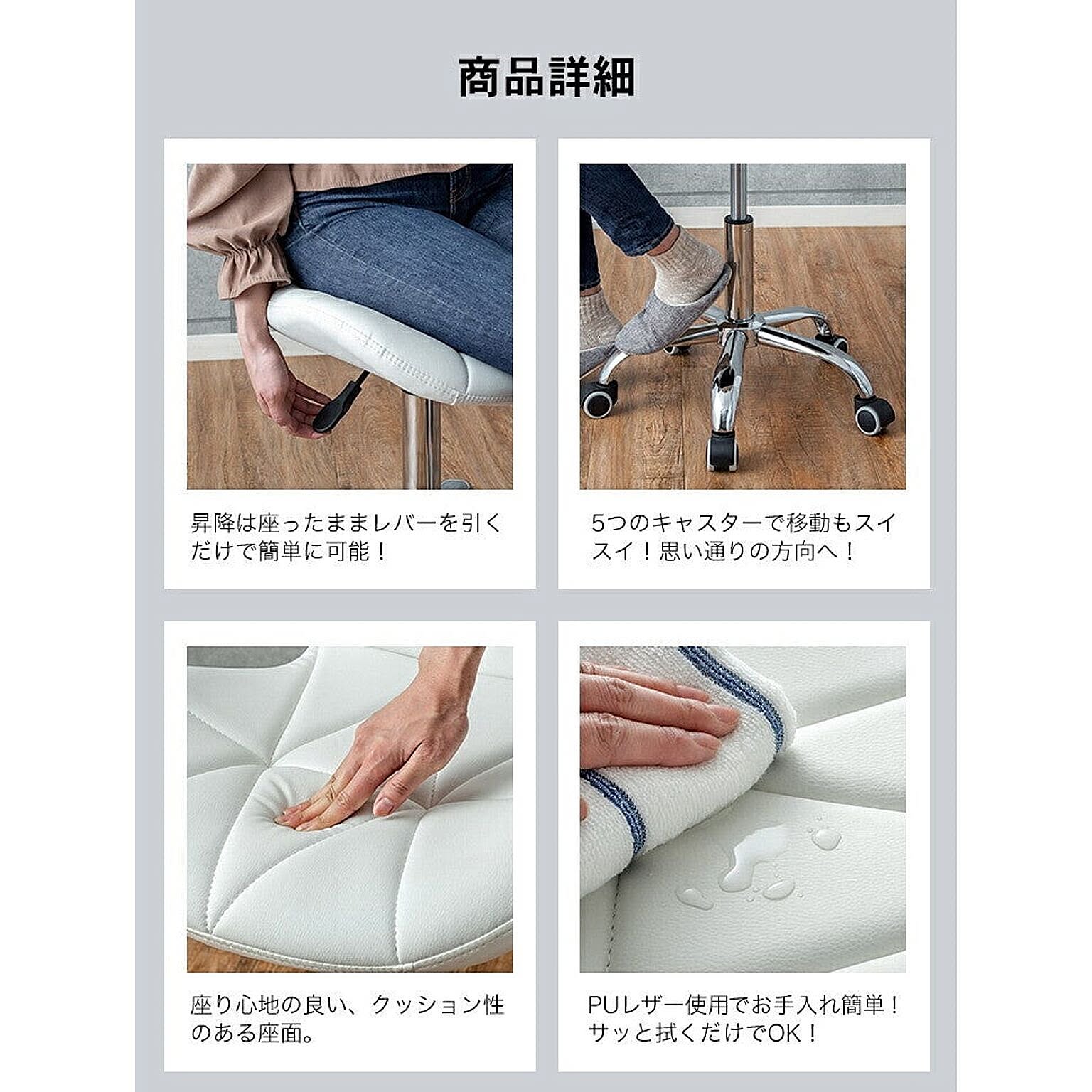 商品詳細

昇降は座ったままレバーを引くだけで簡単に可能！

5つのキャスターで移動もスイスイ！思い通りの方向へ！

座り心地の良い、クッション性のある座面。

PUレザー使用でお手入れ簡単！サッと拭くだけでOK！