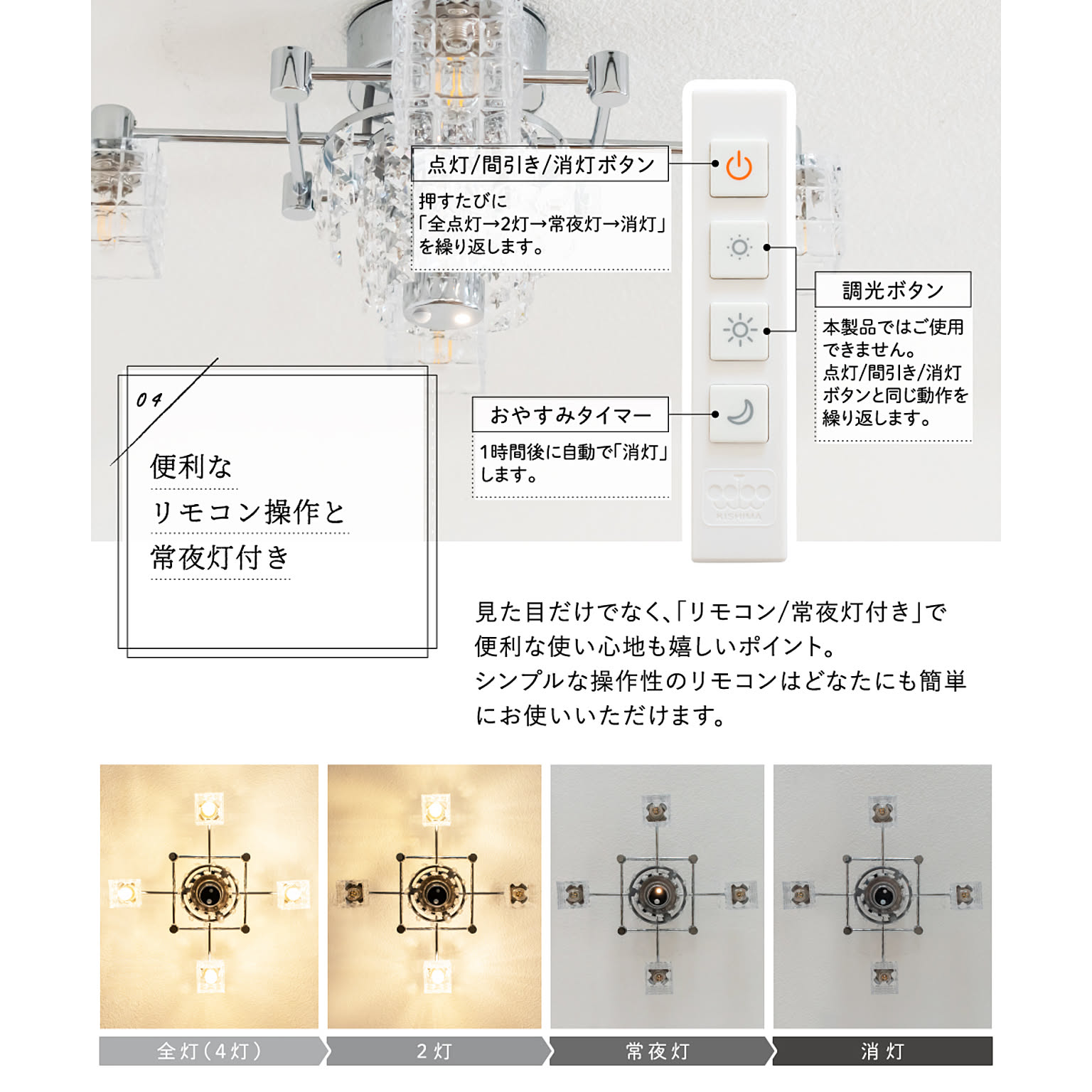 点灯/間引き/消灯ボタン

押すたびに
「全点灯→2灯→常夜灯→消灯」
を繰り返します。

調光ボタン

本製品ではご使用できません。
点灯/間引き/消灯ボタンと同じ動作を繰り返します。

おやすみタイマー

1時間後に自動で「消灯」します。

KISHIMA

04

便利な
リモコン操作と
常夜灯付き

見た目だけでなく、「リモコン/常夜灯付き」で便利な使い心地も嬉しいポイント。
シンプルな操作性のリモコンはどなたにも簡単にお使いいただけます。

全灯（4灯）

2灯

常夜灯

消灯