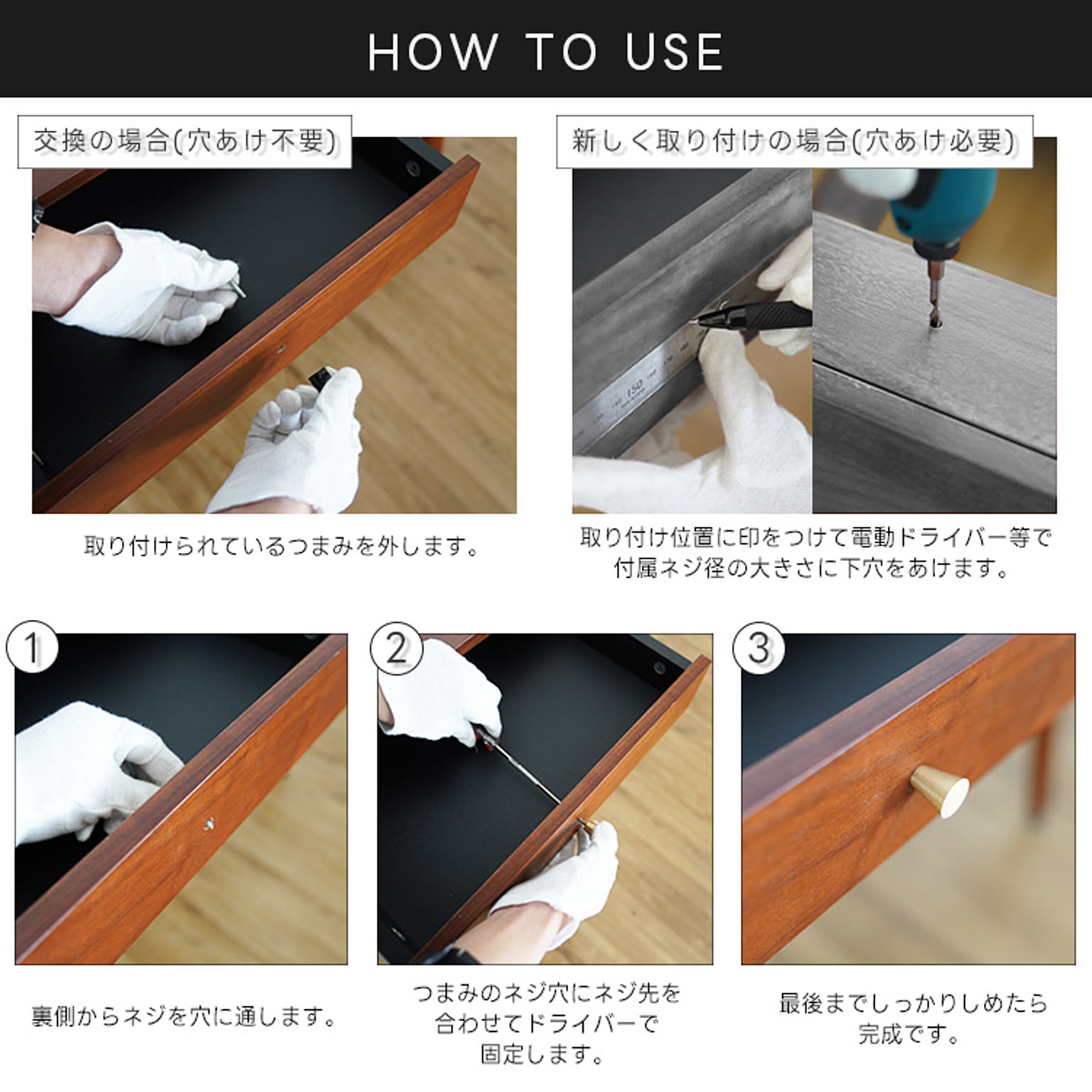 HOW TO USE

交換の場合(穴あけ不要)

取り付けられているつまみを外します。

新しく取り付けの場合(穴あけ必要)

150

取り付け位置に印をつけて電動ドライバー等で付属ネジ径の大きさに下穴をあけます。

1

裏側からネジを穴に通します。

2

つまみのネジ穴にネジ先を合わせてドライバーで固定します。

3

最後までしっかりしめたら完成です。