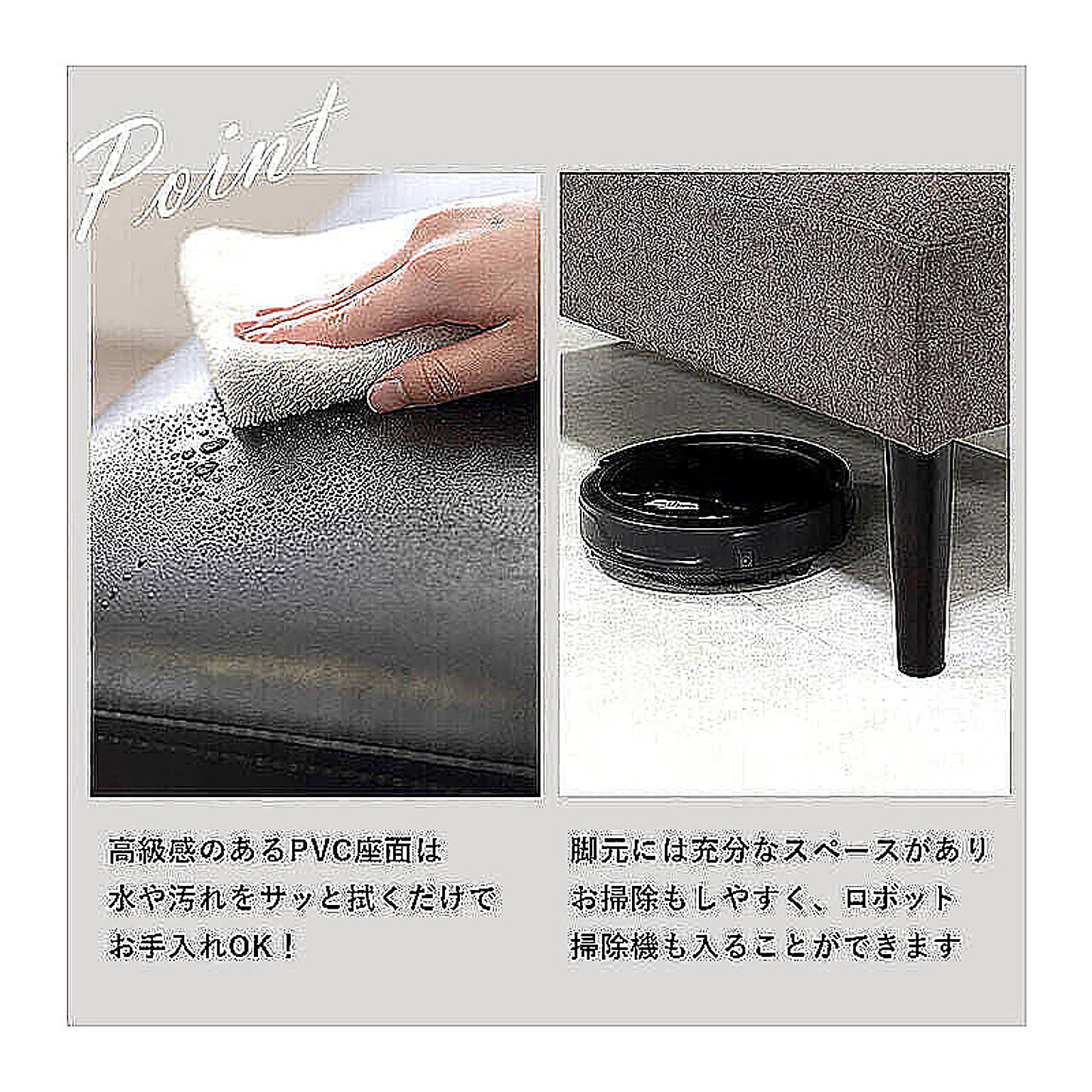 Point

高級感のあるPVC座面は
水や汚れをサッと拭くだけで
お手入れOK！

脚元には充分なスペースがあり
お掃除もしやすく、ロボット
掃除機も入ることができます