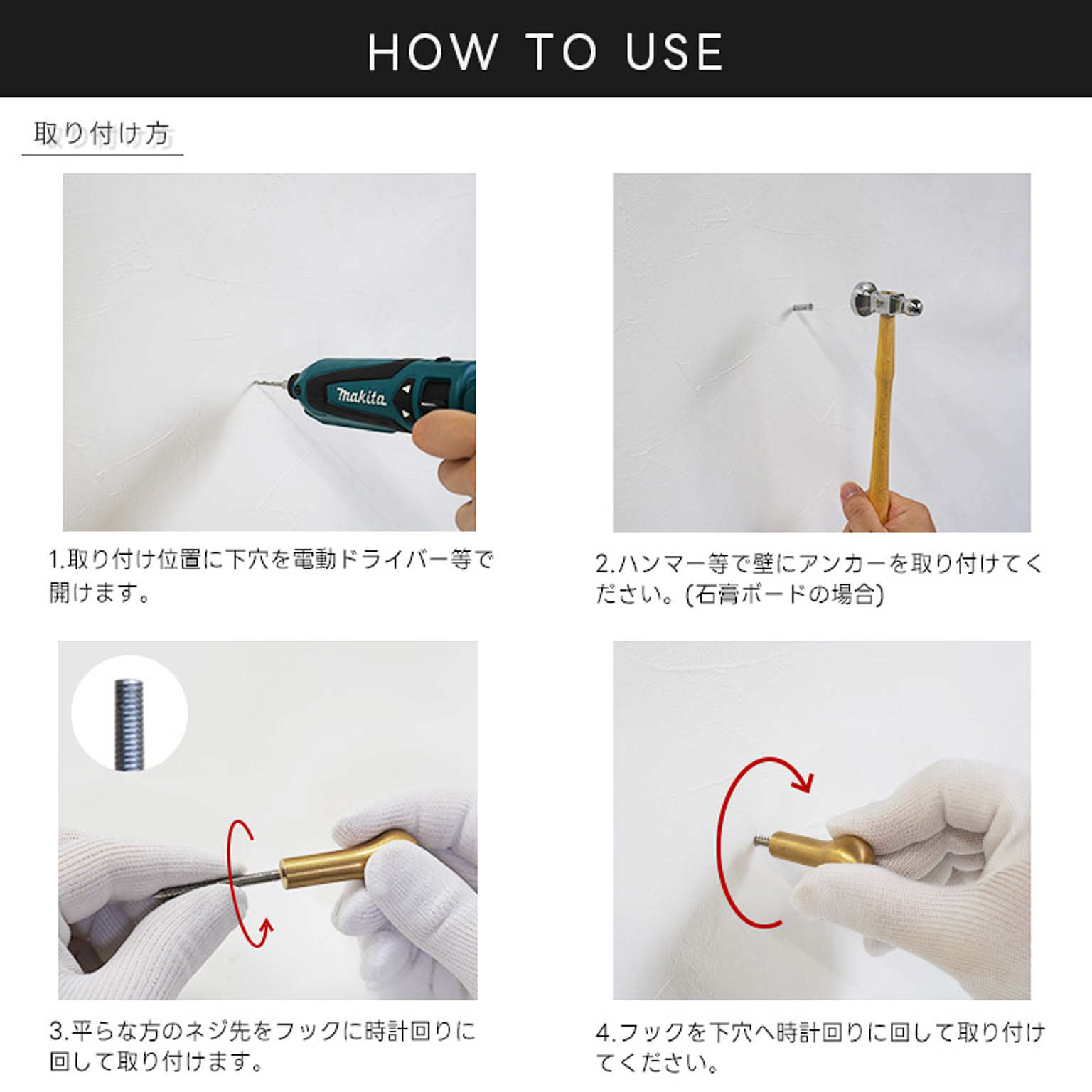 HOW TO USE

取り付け方

makita

1.取り付け位置に下穴を電動ドライバー等で開けます。

2.ハンマー等で壁にアンカーを取り付けてください。(石膏ボードの場合)

3.平らな方のネジ先をフックに時計回りに回して取り付けます。

4.フックを下穴へ時計回りに回して取り付けてください。