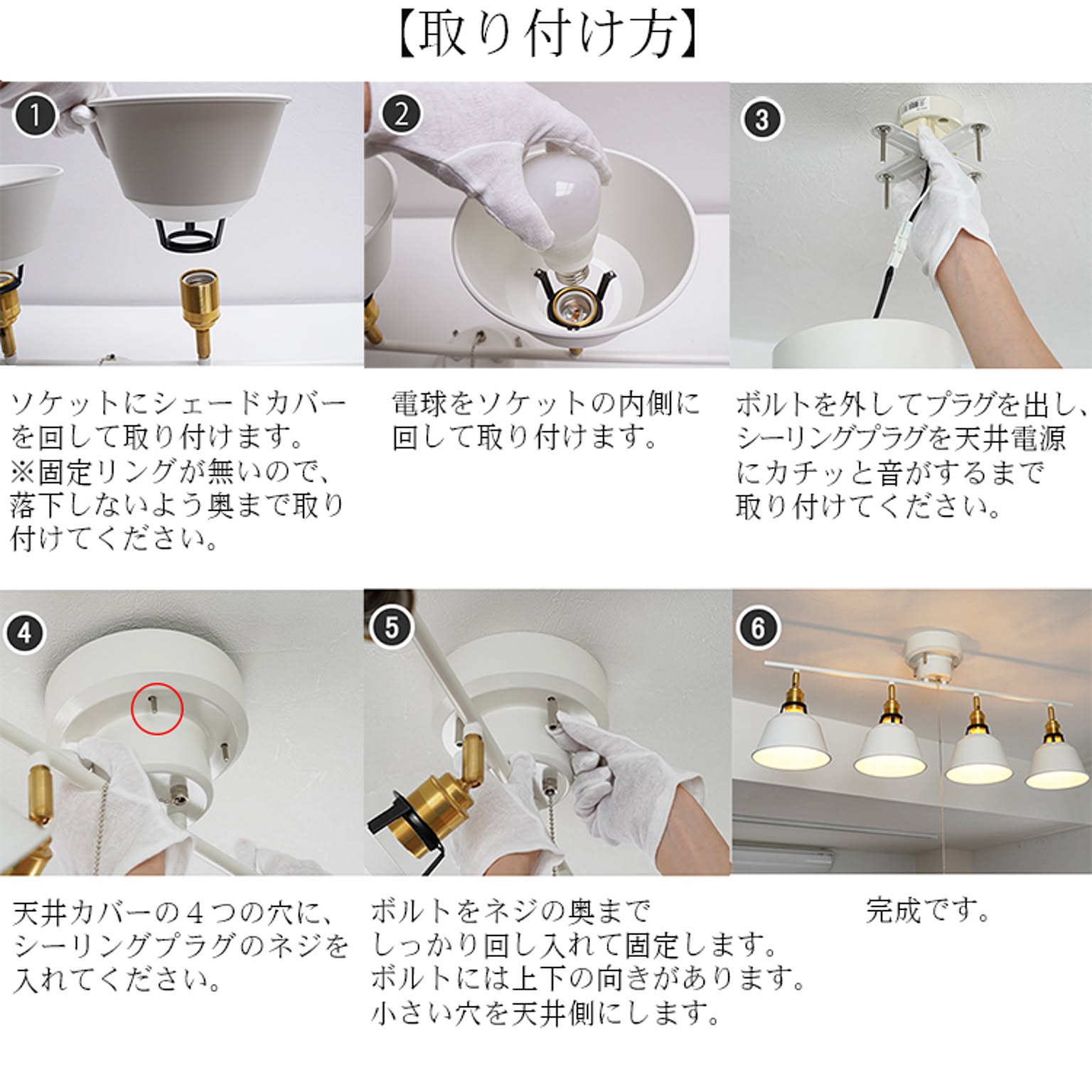 【取り付け方】

1

ソケットにシェードカバーを回して取り付けます。
※固定リングが無いので、落下しないよう奥まで取り付けてください。

2

電球をソケットの内側に回して取り付けます。

3

ボルトを外してプラグを出し、シーリングプラグを天井電源にカチッと音がするまで取り付けてください。

4

天井カバーの４つの穴に、シーリングプラグのネジを入れてください。

5

ボルトをネジの奥までしっかり回し入れて固定します。
ボルトには上下の向きがあります。
小さい穴を天井側にします。

6

完成です。