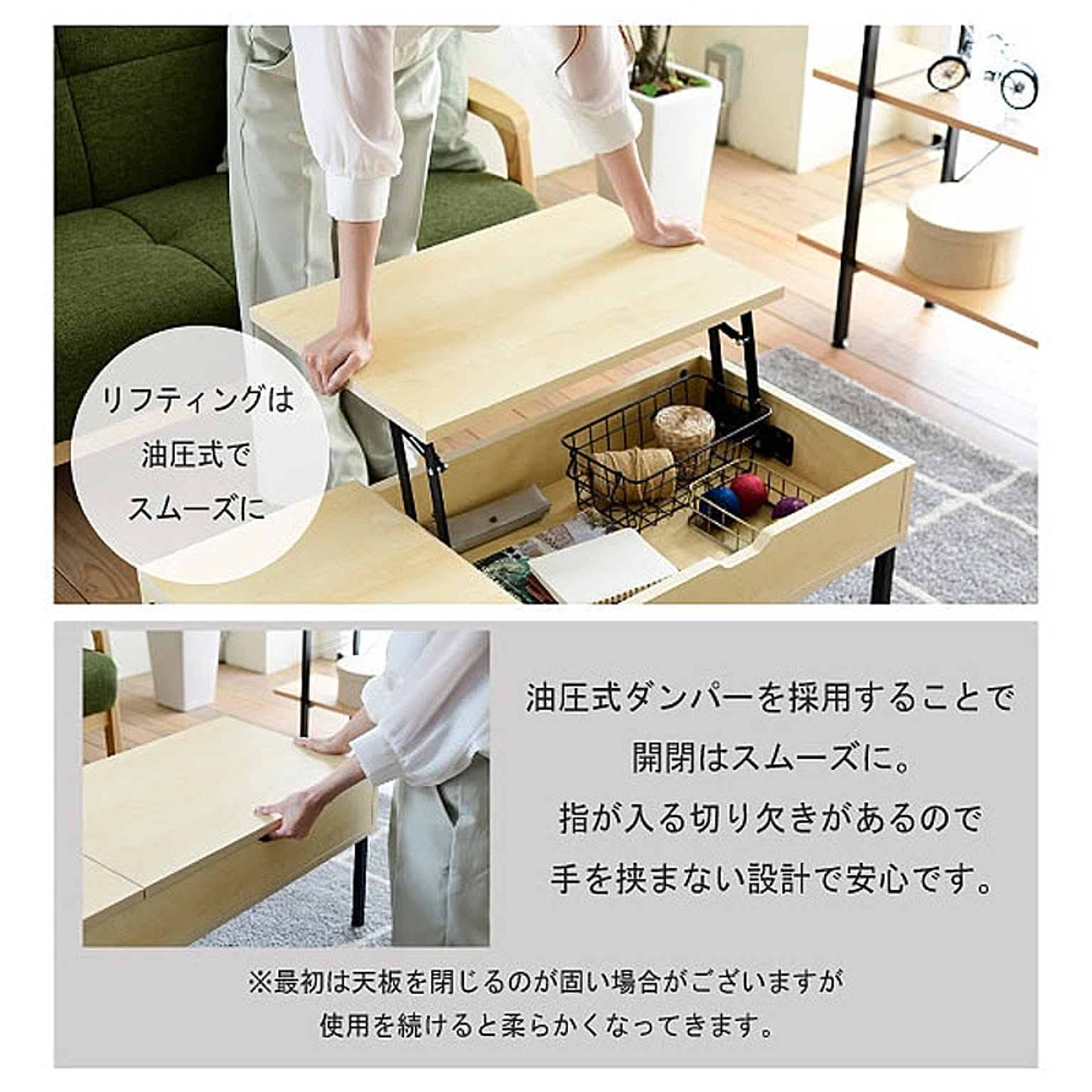 リフティングは
油圧式で
スムーズに

油圧式ダンパーを採用することで
開閉はスムーズに。
指が入る切り欠きがあるので
手を挟まない設計で安心です。

※最初は天板を閉じるのが固い場合がございますが
使用を続けると柔らかくなってきます。