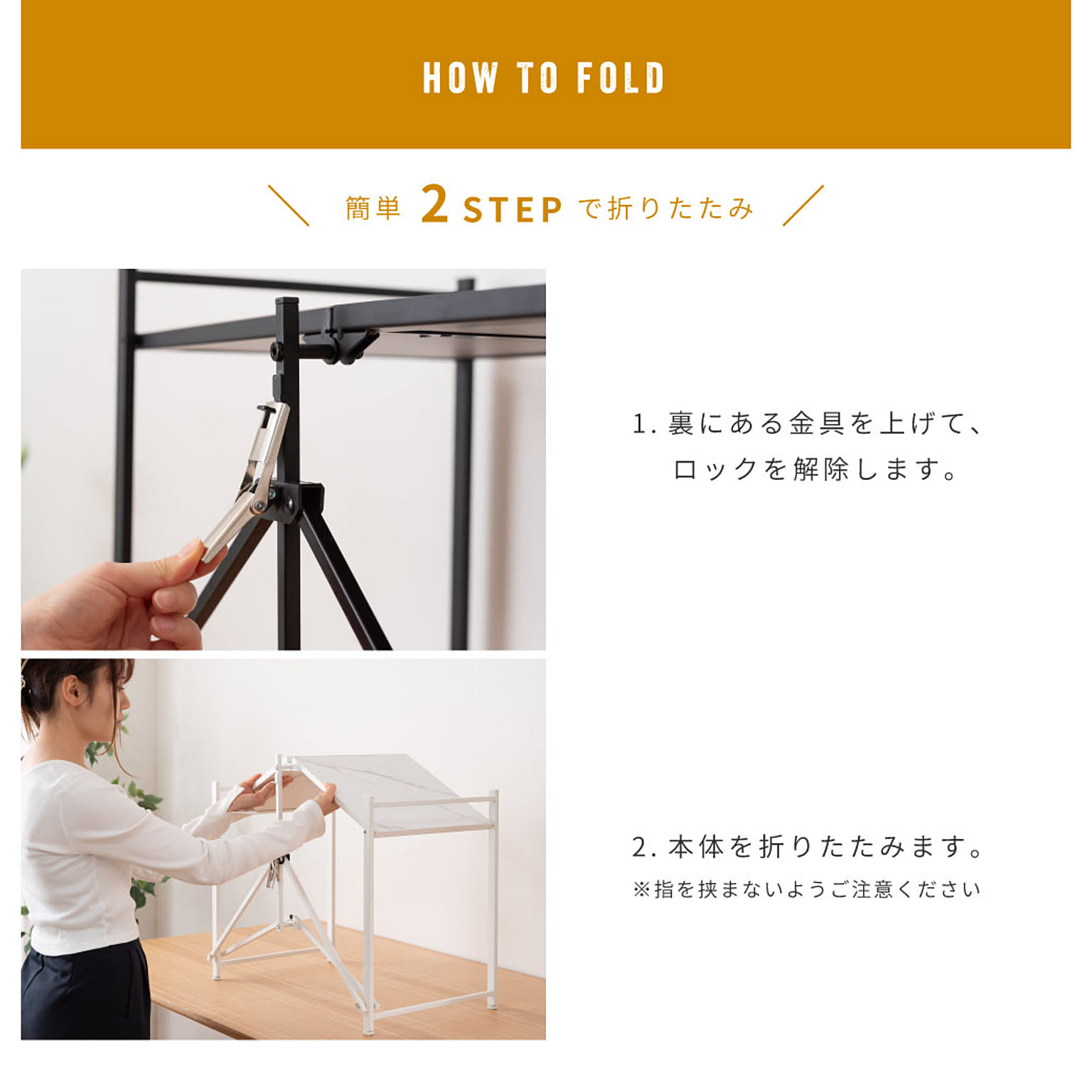 HOW TO FOLD

簡単 2 STEP で折りたたみ

1. 裏にある金具を上げて、ロックを解除します。

2. 本体を折りたたみます。
※指を挟まないようご注意ください