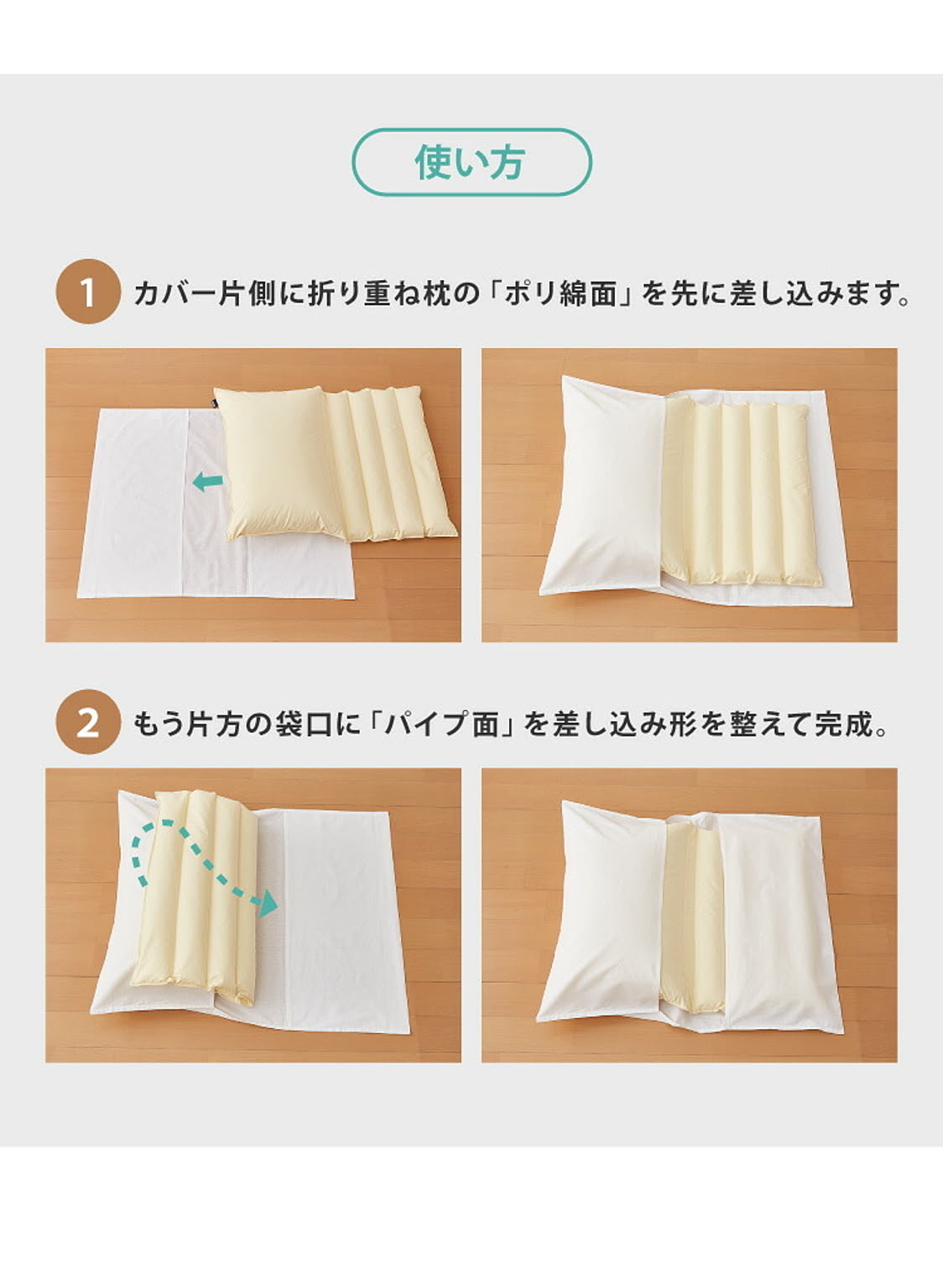 使い方

1 カバー片側に折り重ね枕の「ポリ綿面」を先に差し込みます。

2 もう片方の袋口に「パイプ面」を差し込み形を整えて完成。