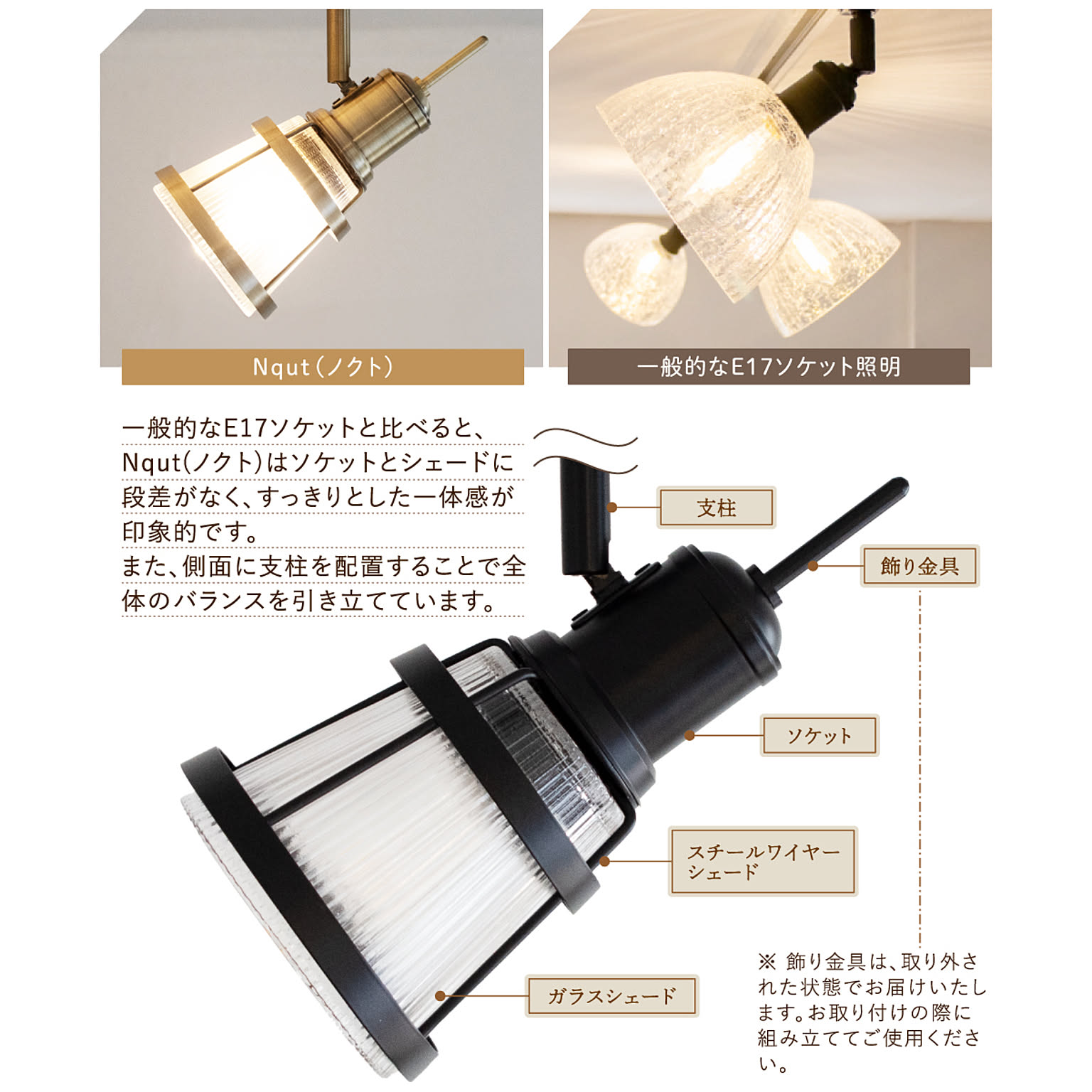 Nqut（ノクト）

一般的なE17ソケット照明

一般的なE17ソケットと比べると、Nqut(ノクト)はソケットとシェードに段差がなく、すっきりとした一体感が印象的です。
また、側面に支柱を配置することで全体のバランスを引き立てています。

支柱

飾り金具

ソケット

スチールワイヤーシェード

ガラスシェード

※ 飾り金具は、取り外された状態でお届けいたします。お取り付けの際に組み立ててご使用ください。