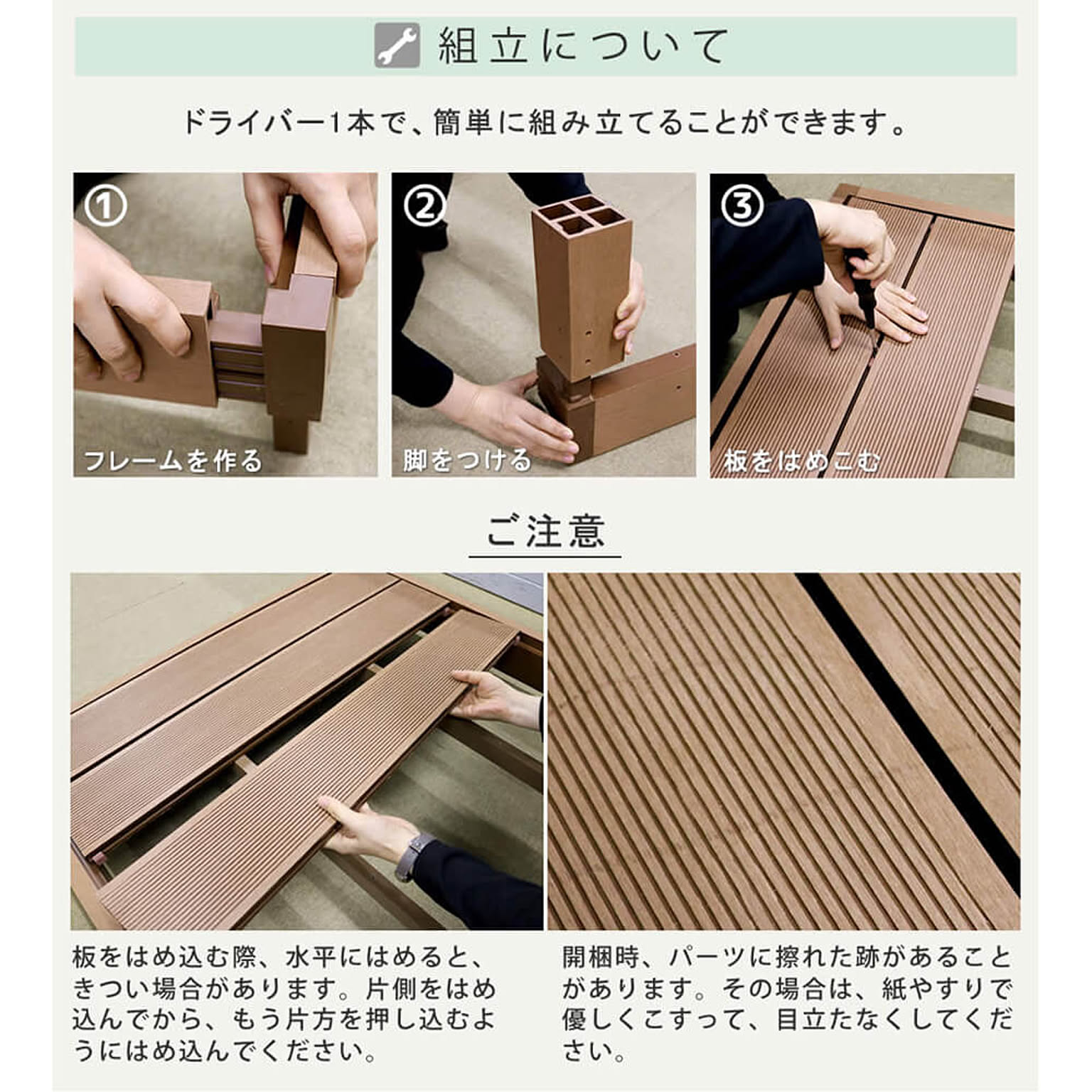 組立について

ドライバー1本で、簡単に組み立てることができます。

①
フレームを作る

②
脚をつける

③
板をはめこむ

ご注意

板をはめ込む際、水平にはめると、きつい場合があります。片側をはめ込んでから、もう片方を押し込むようにはめ込んでください。

開梱時、パーツに擦れた跡があることがあります。その場合は、紙やすりで優しくこすって、目立たなくしてください。