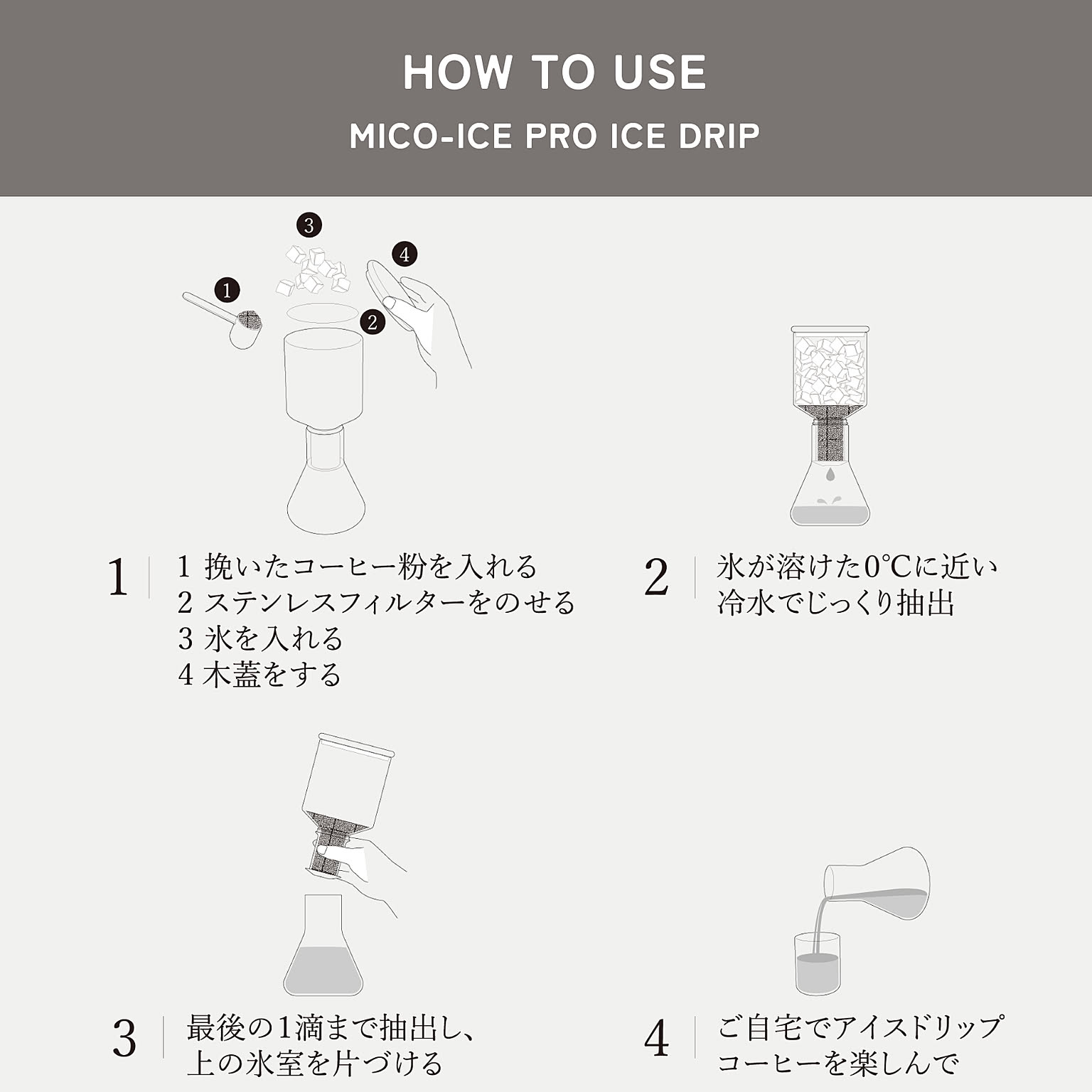 HOW TO USE
MICO-ICE PRO ICE DRIP

3
4
1
2

1
1 挽いたコーヒー粉を入れる
2 ステンレスフィルターをのせる
3 氷を入れる
4 木蓋をする

2
氷が溶けた0℃に近い冷水でじっくり抽出

3
最後の1滴まで抽出し、上の氷室を片づける

4
ご自宅でアイスドリップコーヒーを楽しんで