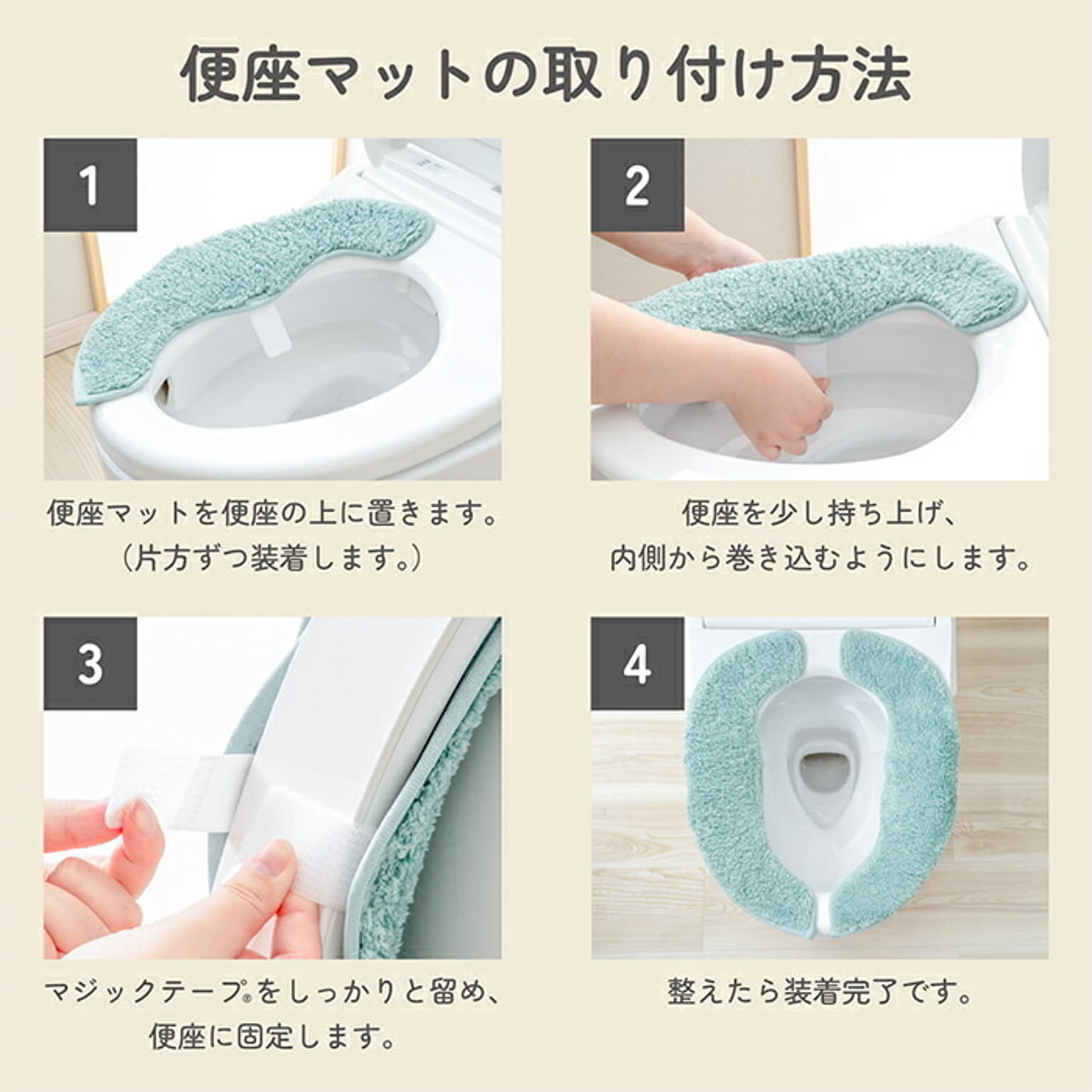 便座マットの取り付け方法

1

便座マットを便座の上に置きます。
（片方ずつ装着します。）

2

便座を少し持ち上げ、
内側から巻き込むようにします。

3

マジックテープ®をしっかりと留め、
便座に固定します。

4

整えたら装着完了です。