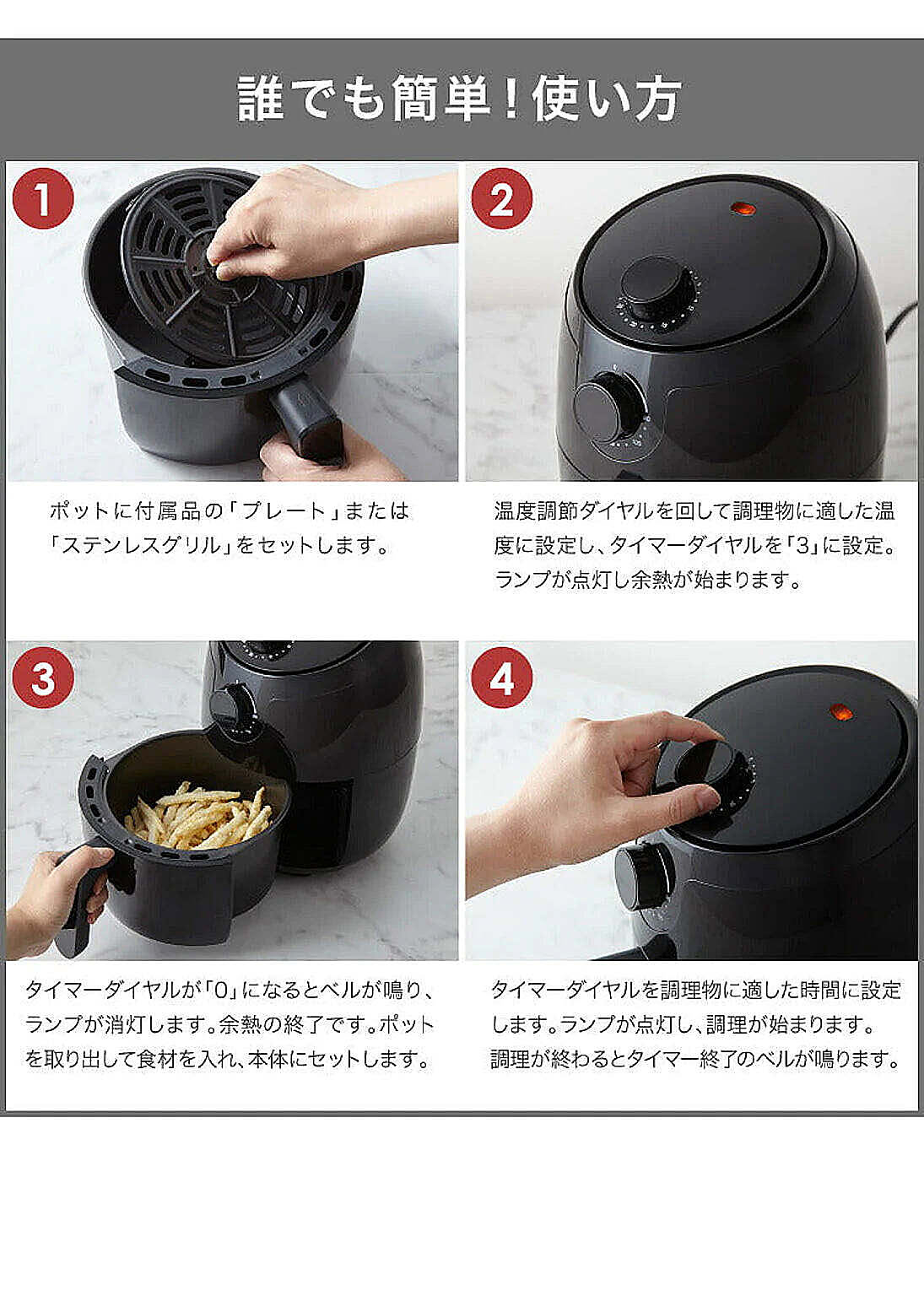 誰でも簡単！使い方

1

ポットに付属品の「プレート」または「ステンレスグリル」をセットします。

2

温度調節ダイヤルを回して調理物に適した温度に設定し、タイマーダイヤルを「3」に設定。ランプが点灯し余熱が始まります。

3

タイマーダイヤルが「0」になるとベルが鳴り、ランプが消灯します。余熱の終了です。ポットを取り出して食材を入れ、本体にセットします。

4

タイマーダイヤルを調理物に適した時間に設定します。ランプが点灯し、調理が始まります。調理が終わるとタイマー終了のベルが鳴ります。