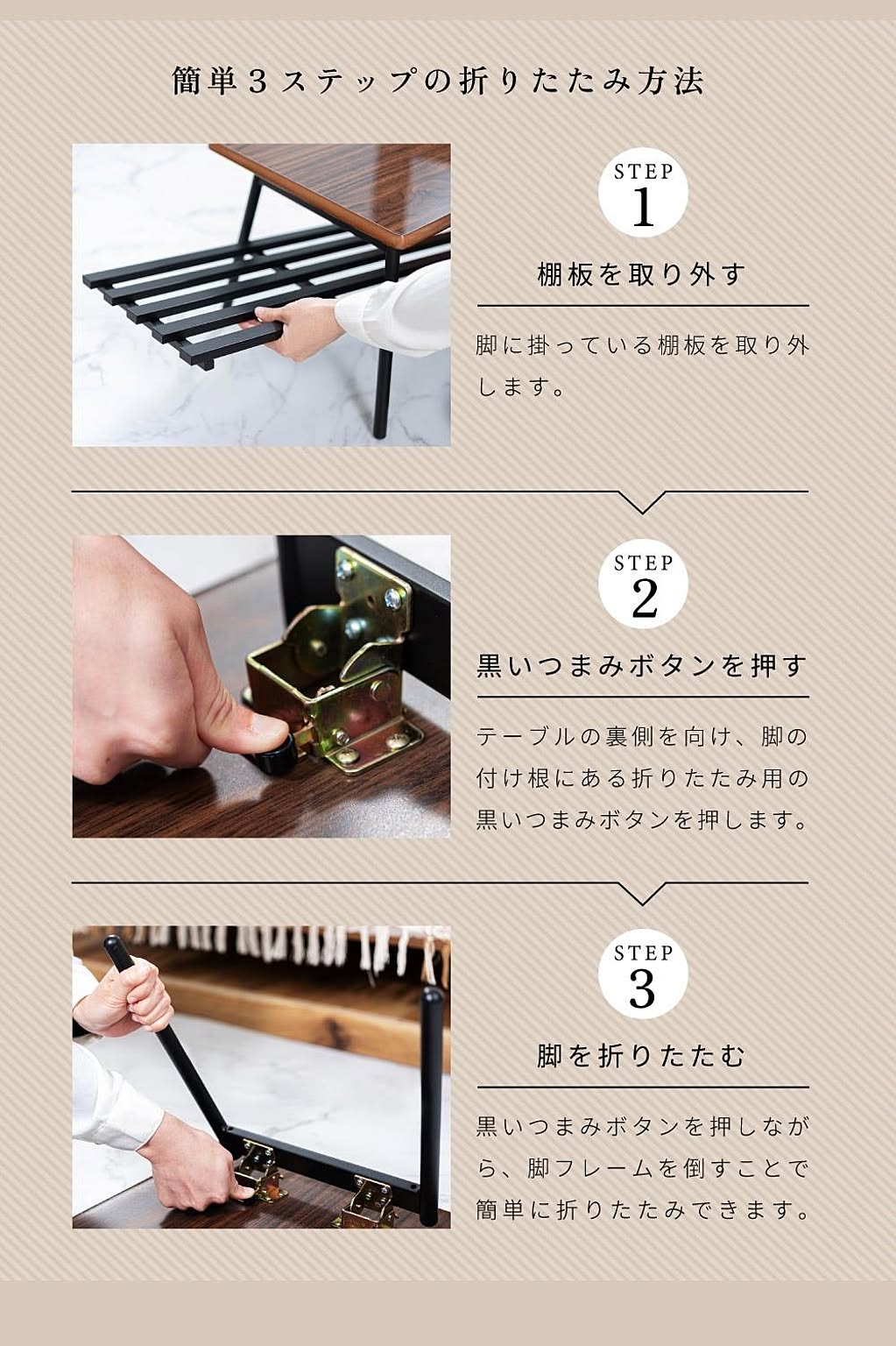 簡単３ステップの折りたたみ方法

STEP
1

棚板を取り外す

脚に掛っている棚板を取り外します。

STEP
2

黒いつまみボタンを押す

テーブルの裏側を向け、脚の付け根にある折りたたみ用の黒いつまみボタンを押します。

STEP
3

脚を折りたたむ

黒いつまみボタンを押しながら、脚フレームを倒すことで簡単に折りたたみできます。