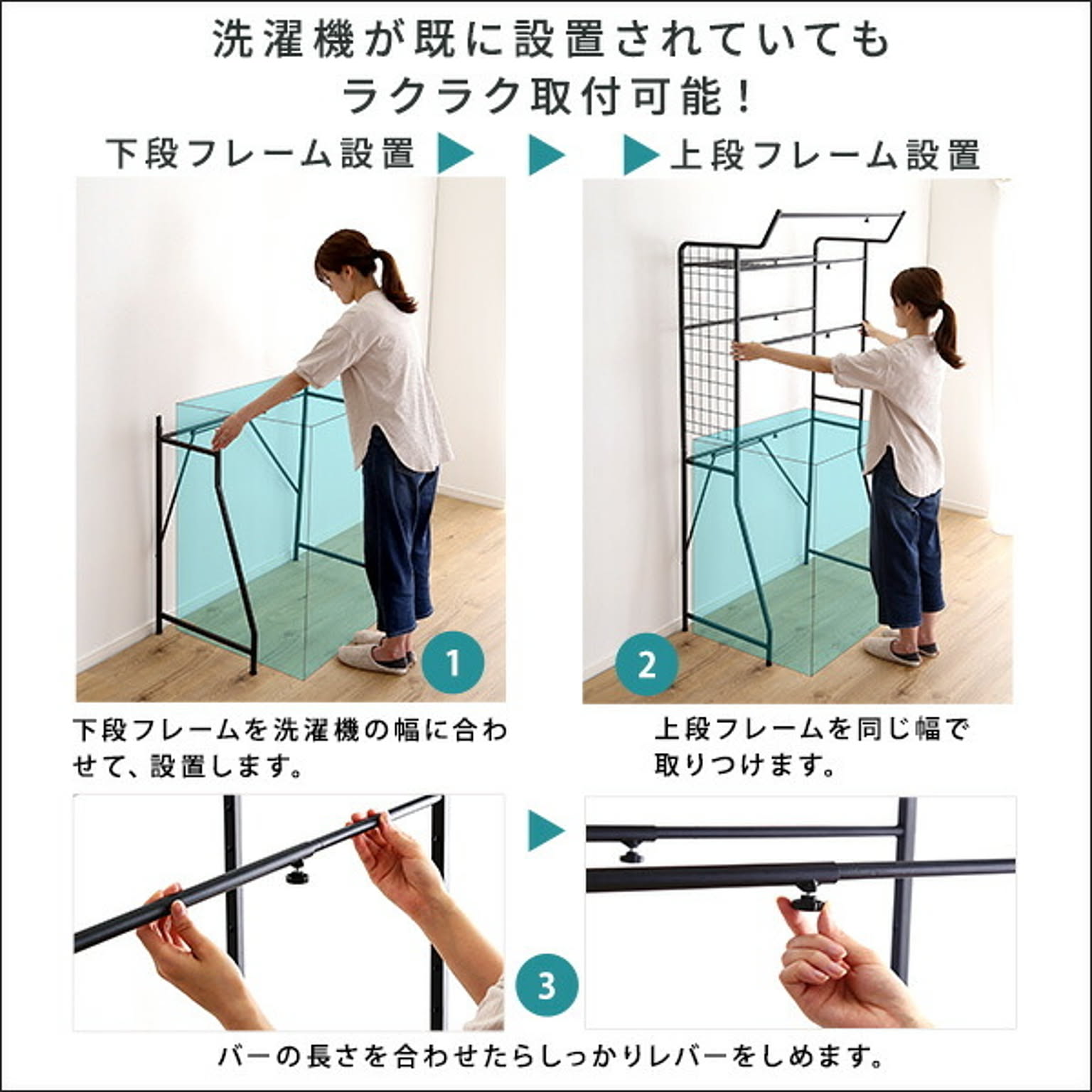 洗濯機が既に設置されていても
ラクラク取付可能！

下段フレーム設置

上段フレーム設置

1

2

下段フレームを洗濯機の幅に合わせて、設置します。

上段フレームを同じ幅で取りつけます。

3

バーの長さを合わせたらしっかりレバーをしめます。