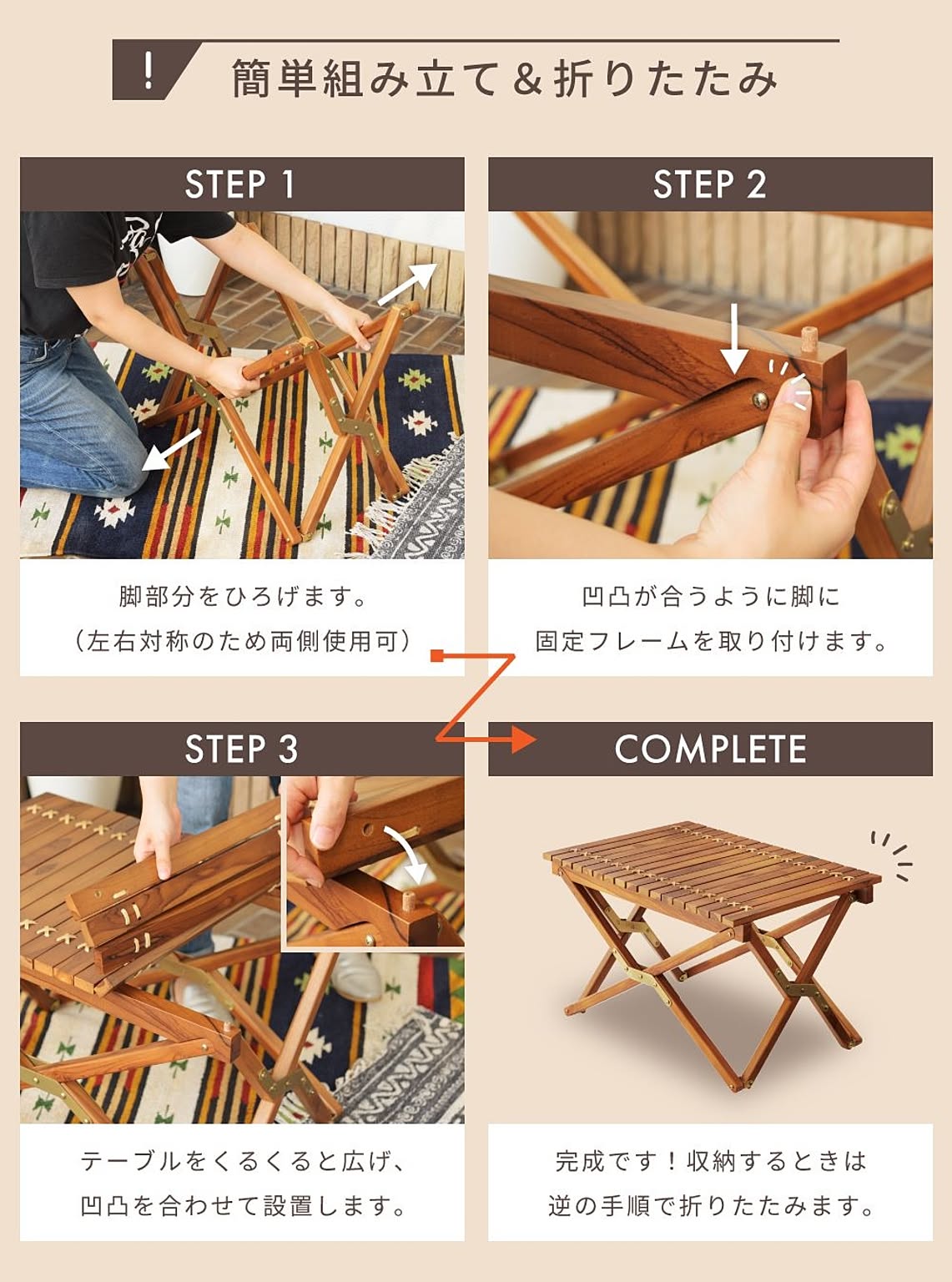 !

簡単組み立て＆折りたたみ

STEP 1

脚部分をひろげます。
（左右対称のため両側使用可）

STEP 2

凹凸が合うように脚に
固定フレームを取り付けます。

STEP 3

テーブルをくるくると広げ、
凹凸を合わせて設置します。

COMPLETE

完成です！収納するときは
逆の手順で折りたたみます。