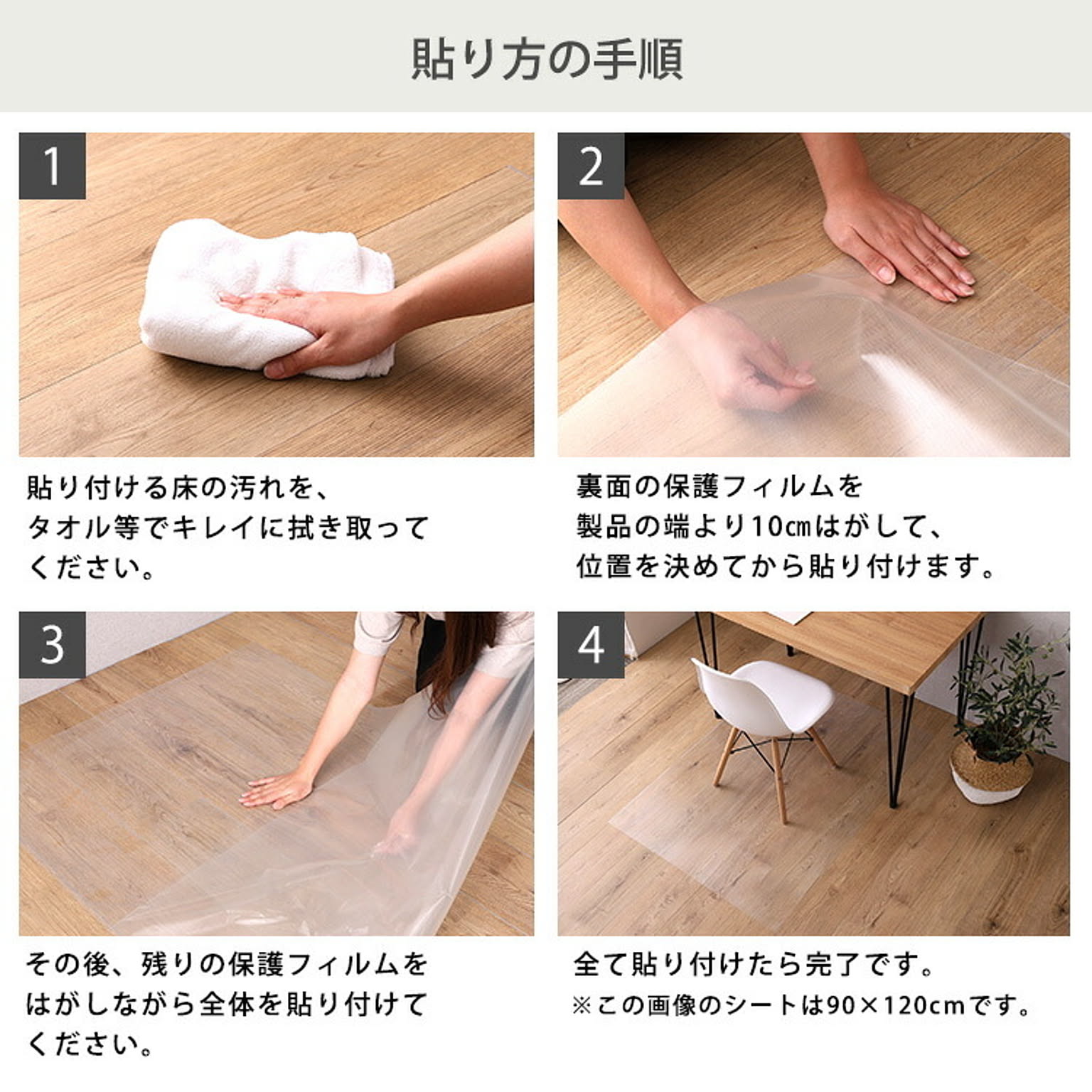 貼り方の手順

1

貼り付ける床の汚れを、タオル等でキレイに拭き取ってください。

2

裏面の保護フィルムを製品の端より10㎝はがして、位置を決めてから貼り付けます。

3

その後、残りの保護フィルムをはがしながら全体を貼り付けてください。

4

全て貼り付けたら完了です。
※この画像のシートは90×120cmです。