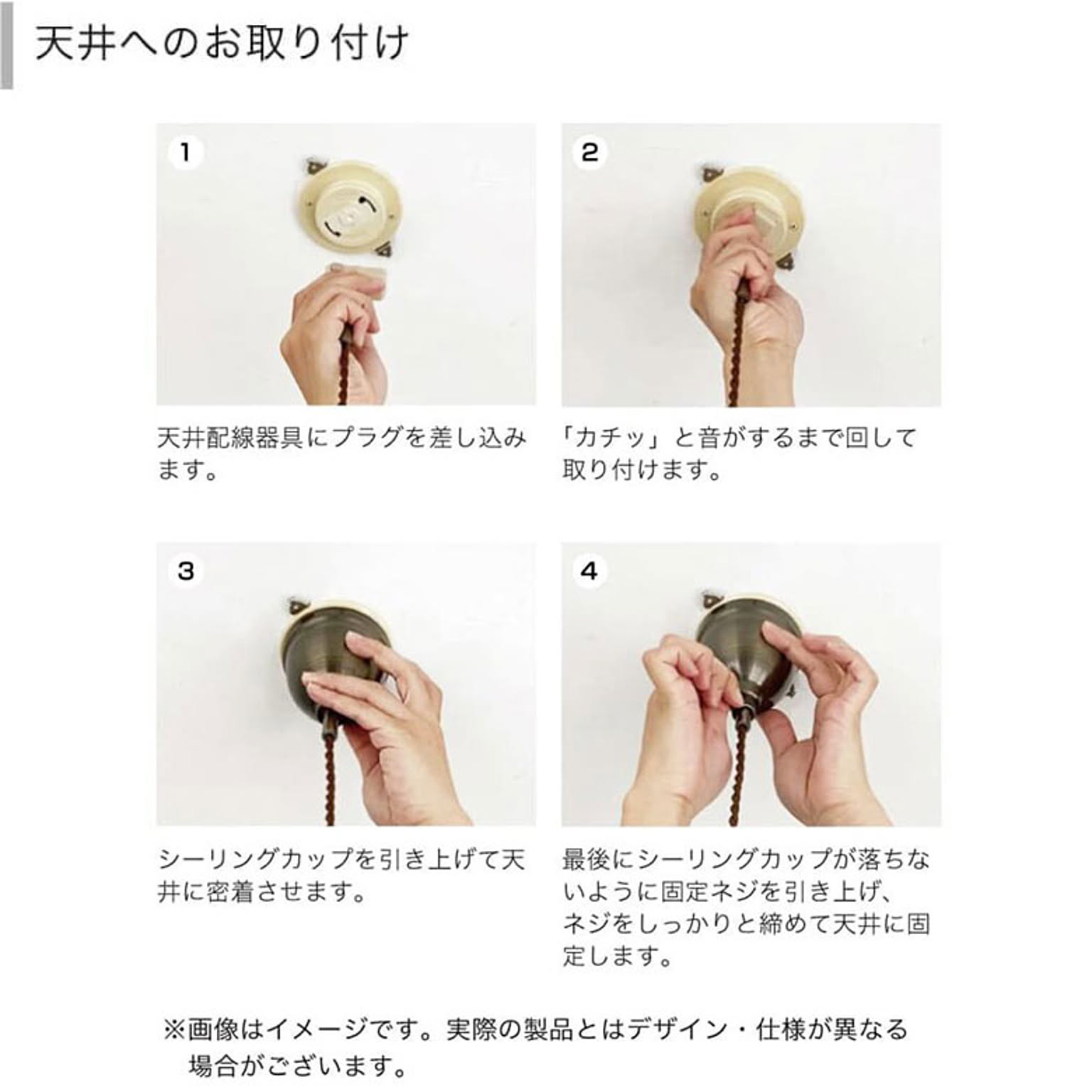 天井へのお取り付け

1

天井配線器具にプラグを差し込みます。

2

「カチッ」と音がするまで回して取り付けます。

3

シーリングカップを引き上げて天井に密着させます。

4

最後にシーリングカップが落ちないように固定ネジを引き上げ、ネジをしっかりと締めて天井に固定します。

※画像はイメージです。実際の製品とはデザイン・仕様が異なる場合がございます。