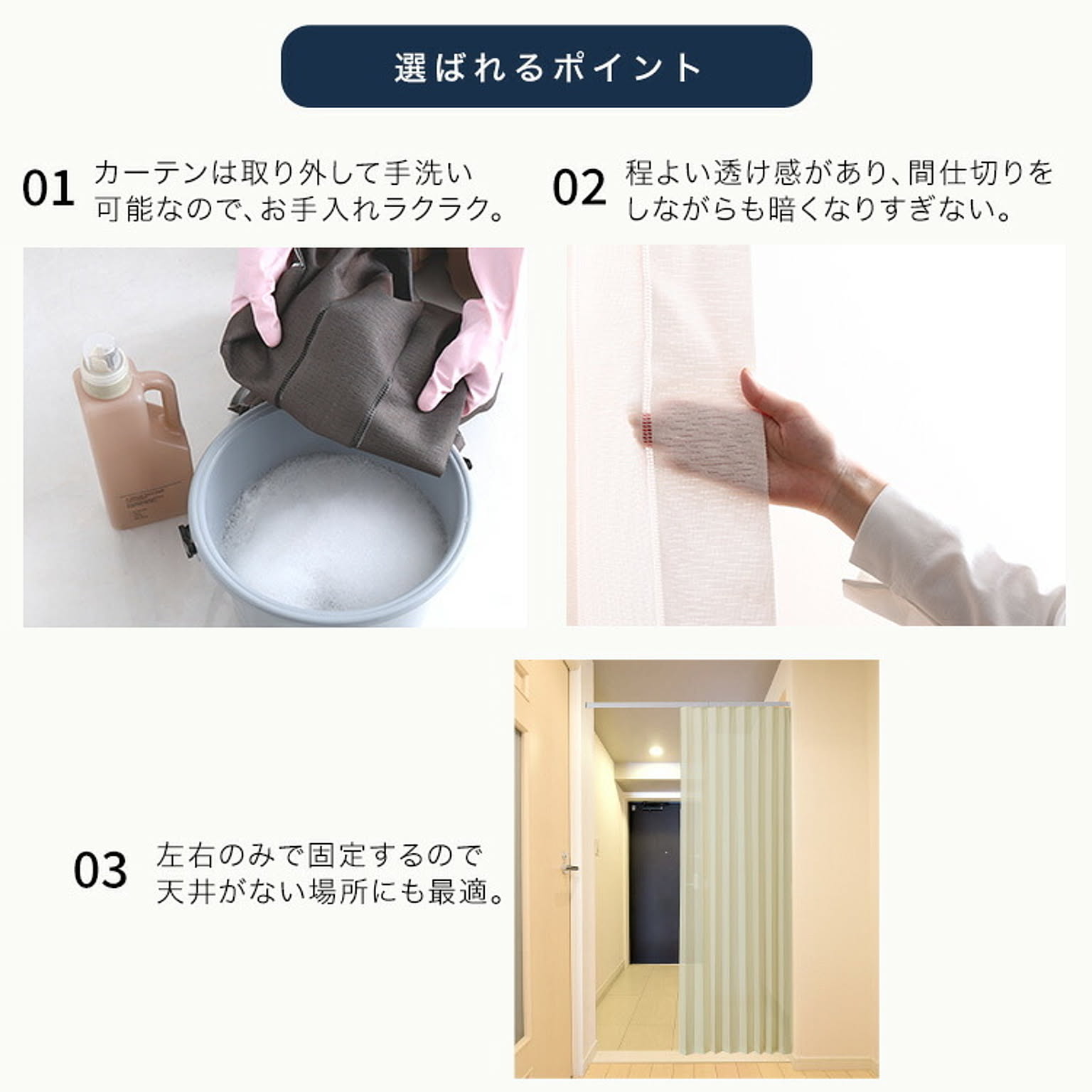 選ばれるポイント

01 カーテンは取り外して手洗い可能なので、お手入れラクラク。

02 程よい透け感があり、間仕切りをしながらも暗くなりすぎない。

03 左右のみで固定するので天井がない場所にも最適。