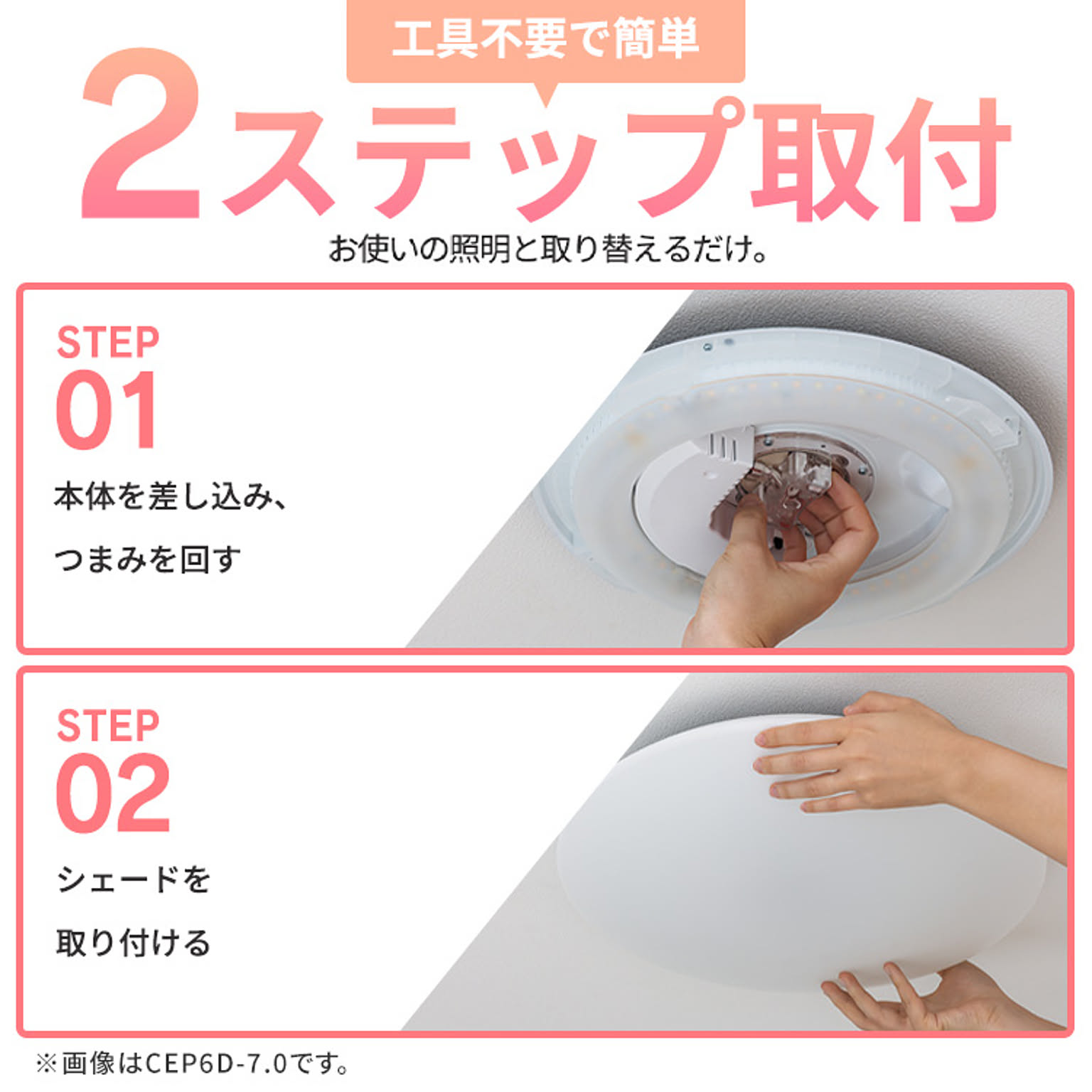 工具不要で簡単

2ステップ取付

お使いの照明と取り替えるだけ。

STEP
01

本体を差し込み、

つまみを回す

STEP
02

シェードを

取り付ける

※画像はCEP6D-7.0です。