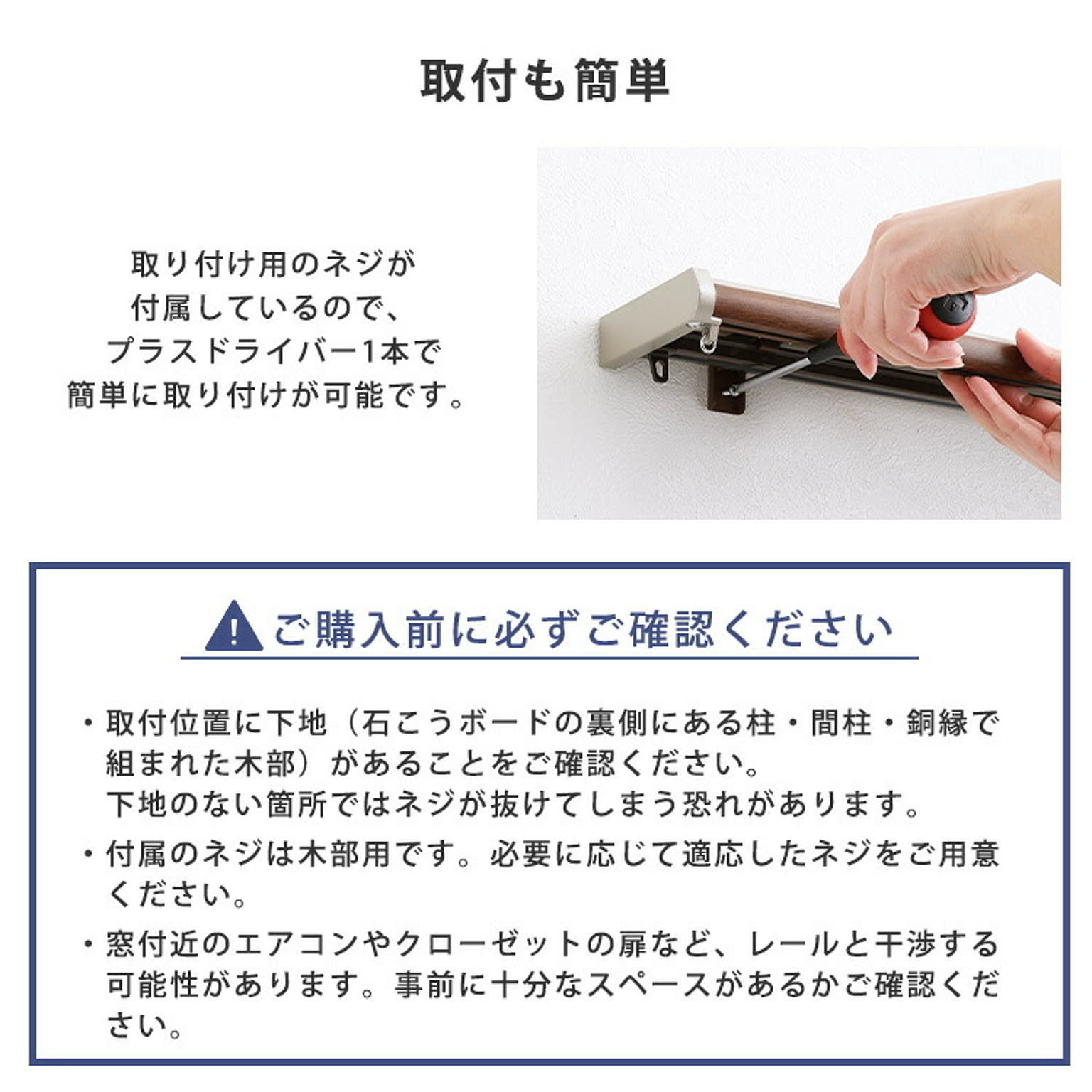 取付も簡単

取り付け用のネジが
付属しているので、
プラスドライバー1本で
簡単に取り付けが可能です。

ご購入前に必ずご確認ください

・取付位置に下地（石こうボードの裏側にある柱・間柱・銅縁で組まれた木部）があることをご確認ください。
下地のない箇所ではネジが抜けてしまう恐れがあります。

・付属のネジは木部用です。必要に応じて適応したネジをご用意ください。

・窓付近のエアコンやクローゼットの扉など、レールと干渉する可能性があります。事前に十分なスペースがあるかご確認ください。