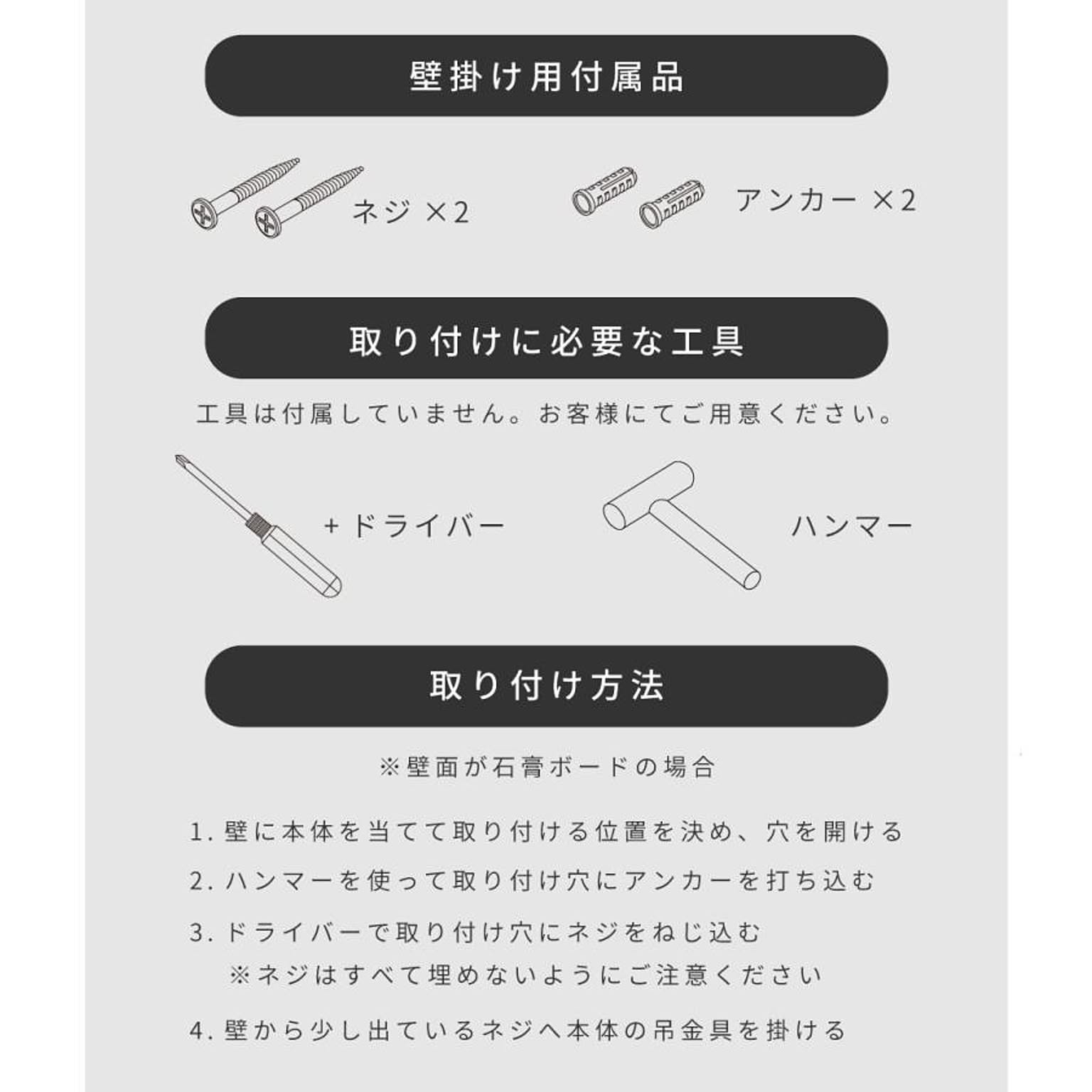 壁掛け用付属品

ネジ ×2

アンカー ×2

取り付けに必要な工具

工具は付属していません。お客様にてご用意ください。

+ドライバー

ハンマー

取り付け方法

※壁面が石膏ボードの場合

1. 壁に本体を当てて取り付ける位置を決め、穴を開ける

2. ハンマーを使って取り付け穴にアンカーを打ち込む

3. ドライバーで取り付け穴にネジをねじ込む
※ネジはすべて埋めないようにご注意ください

4. 壁から少し出ているネジへ本体の吊金具を掛ける