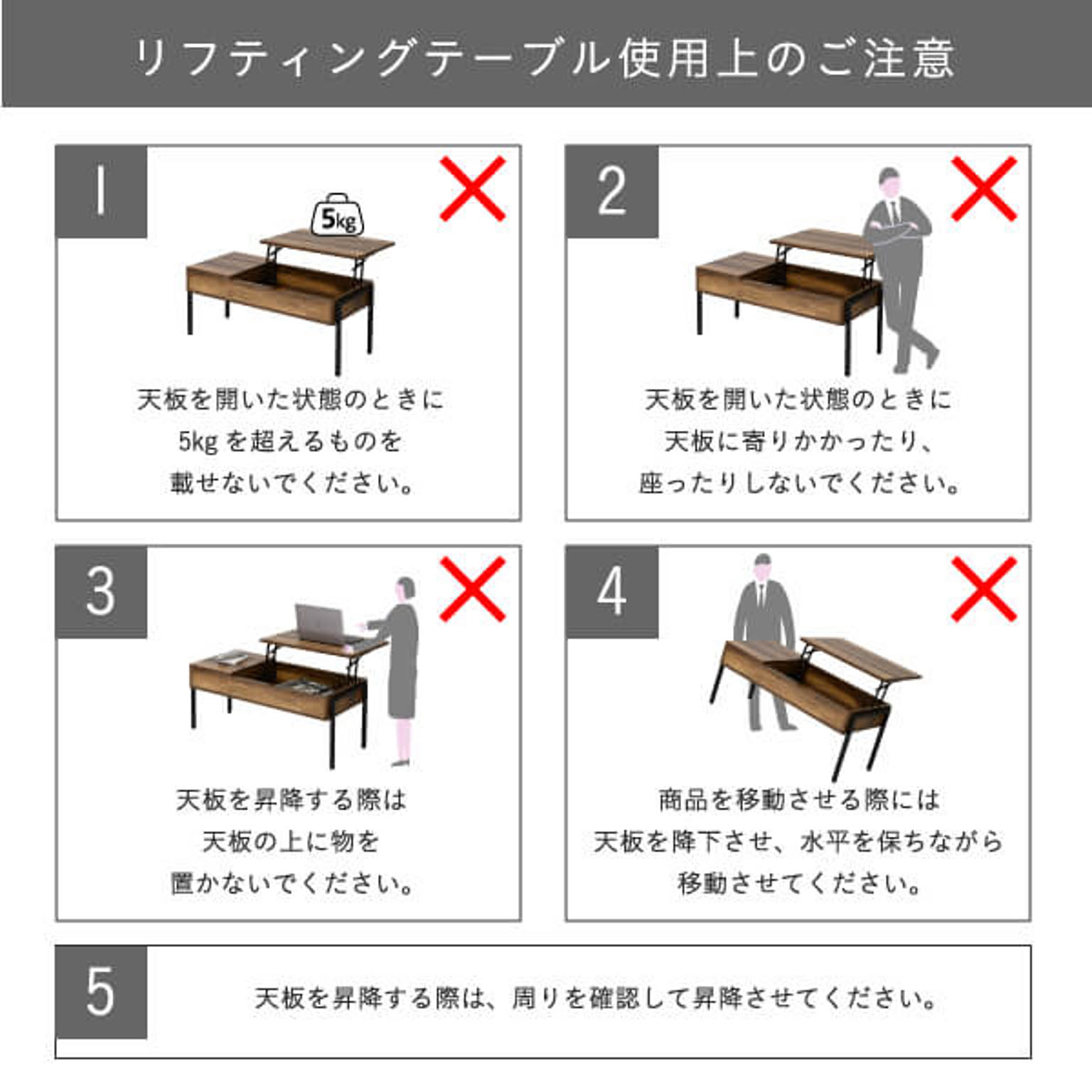 リフティングテーブル使用上のご注意

1

5kg

天板を開いた状態のときに
5kg を超えるものを
載せないでください。

2

天板を開いた状態のときに
天板に寄りかかったり、
座ったりしないでください。

3

天板を昇降する際は
天板の上に物を
置かないでください。

4

商品を移動させる際には
天板を降下させ、水平を保ちながら
移動させてください。

5

天板を昇降する際は、周りを確認して昇降させてください。