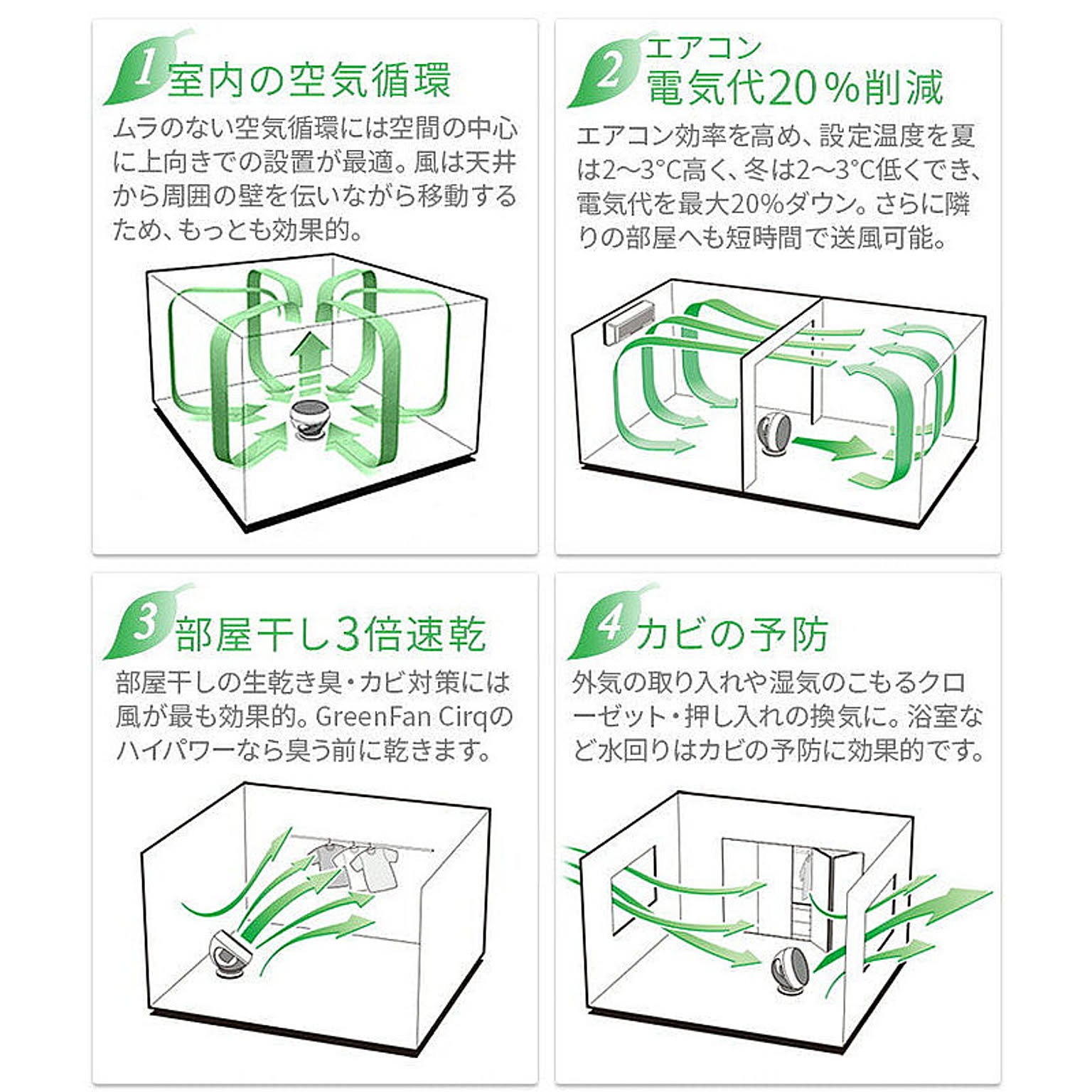 1 室内の空気循環

ムラのない空気循環には空間の中心に上向きでの設置が最適。風は天井から周囲の壁を伝いながら移動するため、もっとも効果的。

2 エアコン
電気代20％削減

エアコン効率を高め、設定温度を夏は2〜3°C高く、冬は2〜3°C低くでき、電気代を最大20%ダウン。さらに隣りの部屋へも短時間で送風可能。

3 部屋干し3倍速乾

部屋干しの生乾き臭・カビ対策には風が最も効果的。GreenFan Cirqのハイパワーなら臭う前に乾きます。

4 カビの予防

外気の取り入れや湿気のこもるクローゼット・押し入れの換気に。浴室など水回りはカビの予防に効果的です。