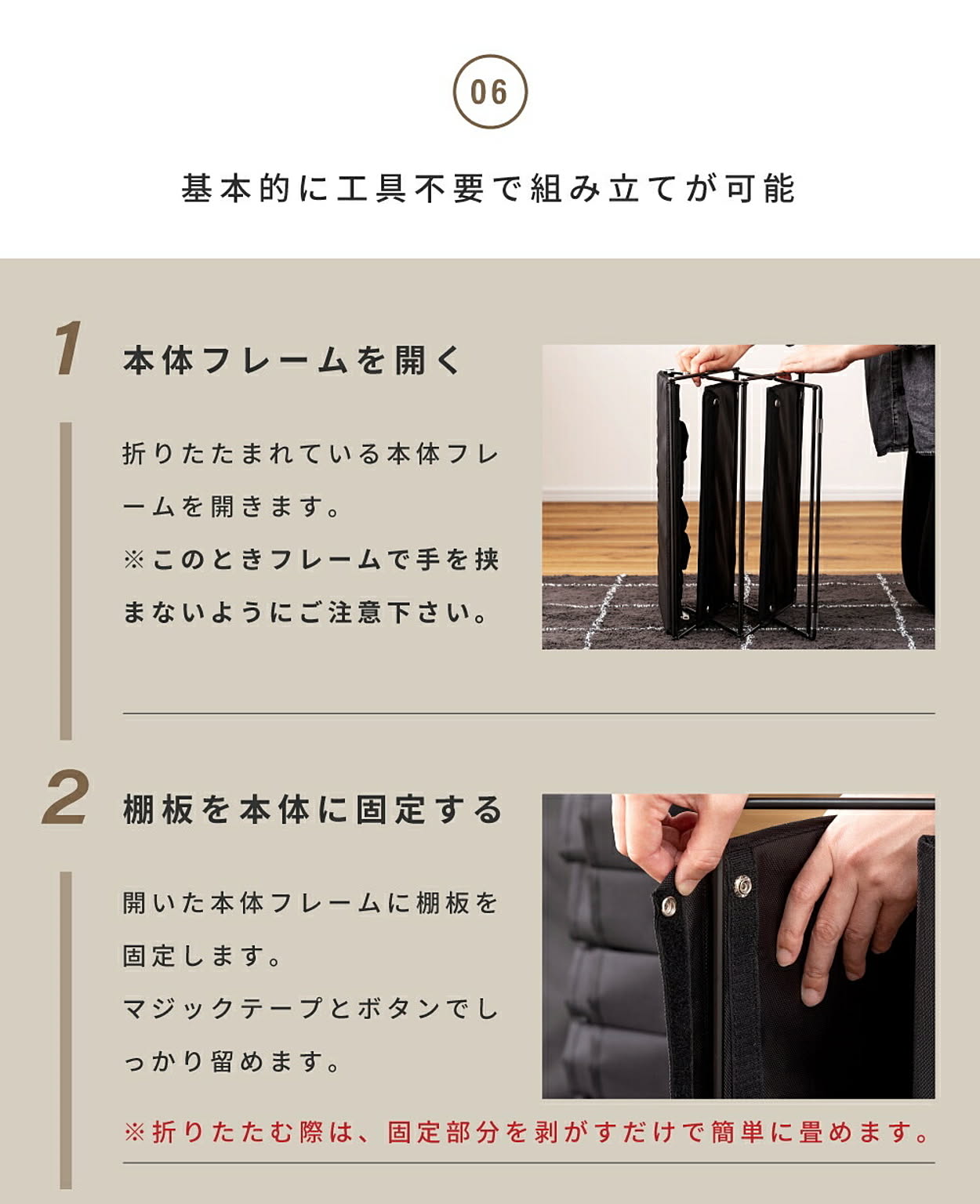 06

基本的に工具不要で組み立てが可能

1

本体フレームを開く

折りたたまれている本体フレームを開きます。
※このときフレームで手を挟まないようにご注意下さい。

2

棚板を本体に固定する

開いた本体フレームに棚板を固定します。
マジックテープとボタンでしっかり留めます。

※折りたたむ際は、固定部分を剥がすだけで簡単に畳めます。