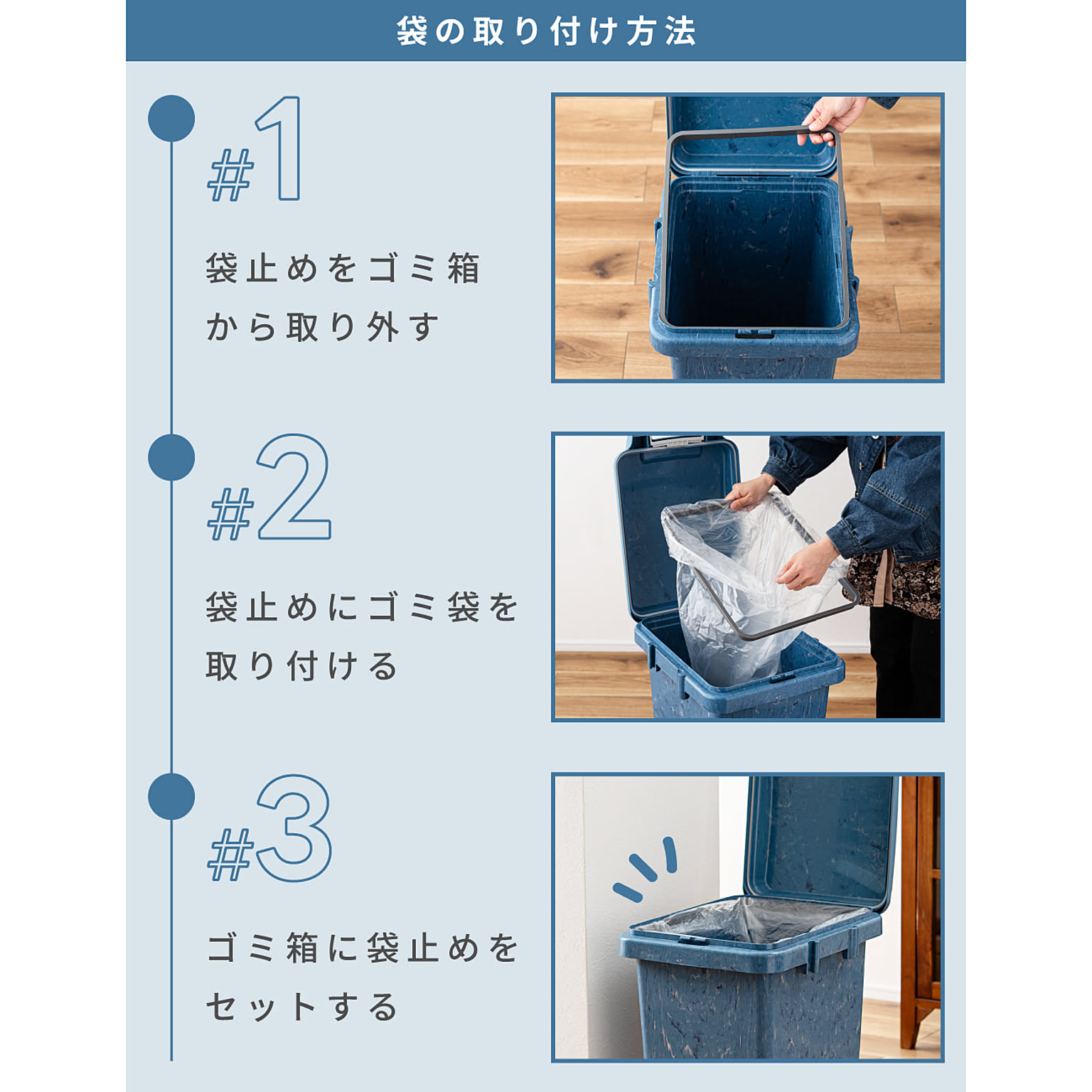 袋の取り付け方法

#1

袋止めをゴミ箱から取り外す

#2

袋止めにゴミ袋を取り付ける

#3

ゴミ箱に袋止めをセットする