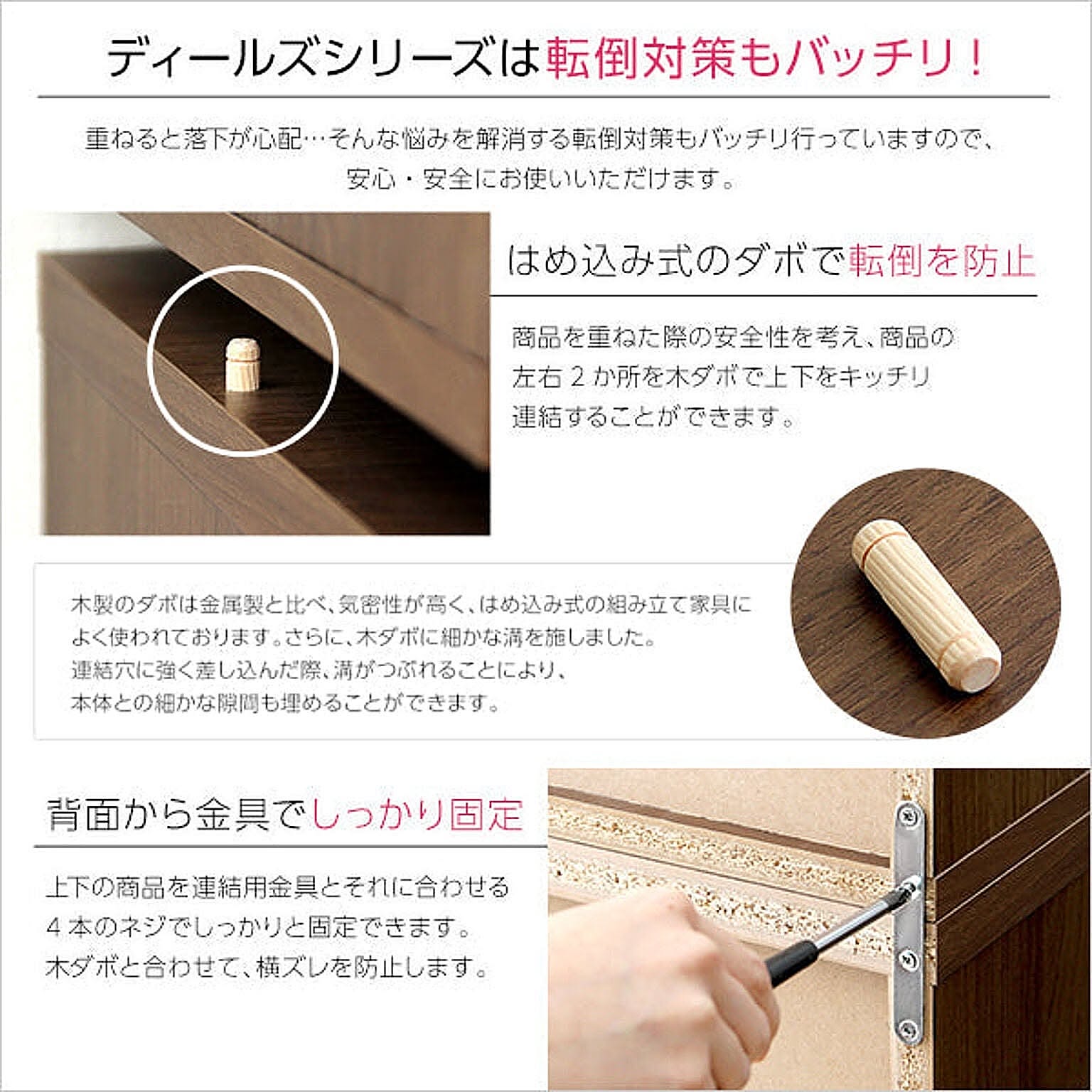 ディールズシリーズは転倒対策もバッチリ！

重ねると落下が心配…そんな悩みを解消する転倒対策もバッチリ行っていますので、安心・安全にお使いいただけます。

はめ込み式のダボで転倒を防止

商品を重ねた際の安全性を考え、商品の左右２か所を木ダボで上下をキッチリ連結することができます。

木製のダボは金属製と比べ、気密性が高く、はめ込み式の組み立て家具によく使われております。さらに、木ダボに細かな溝を施しました。連結穴に強く差し込んだ際、溝がつぶれることにより、本体との細かな隙間も埋めることができます。

背面から金具でしっかり固定

上下の商品を連結用金具とそれに合わせる４本のネジでしっかりと固定できます。木ダボと合わせて、横ズレを防止します。