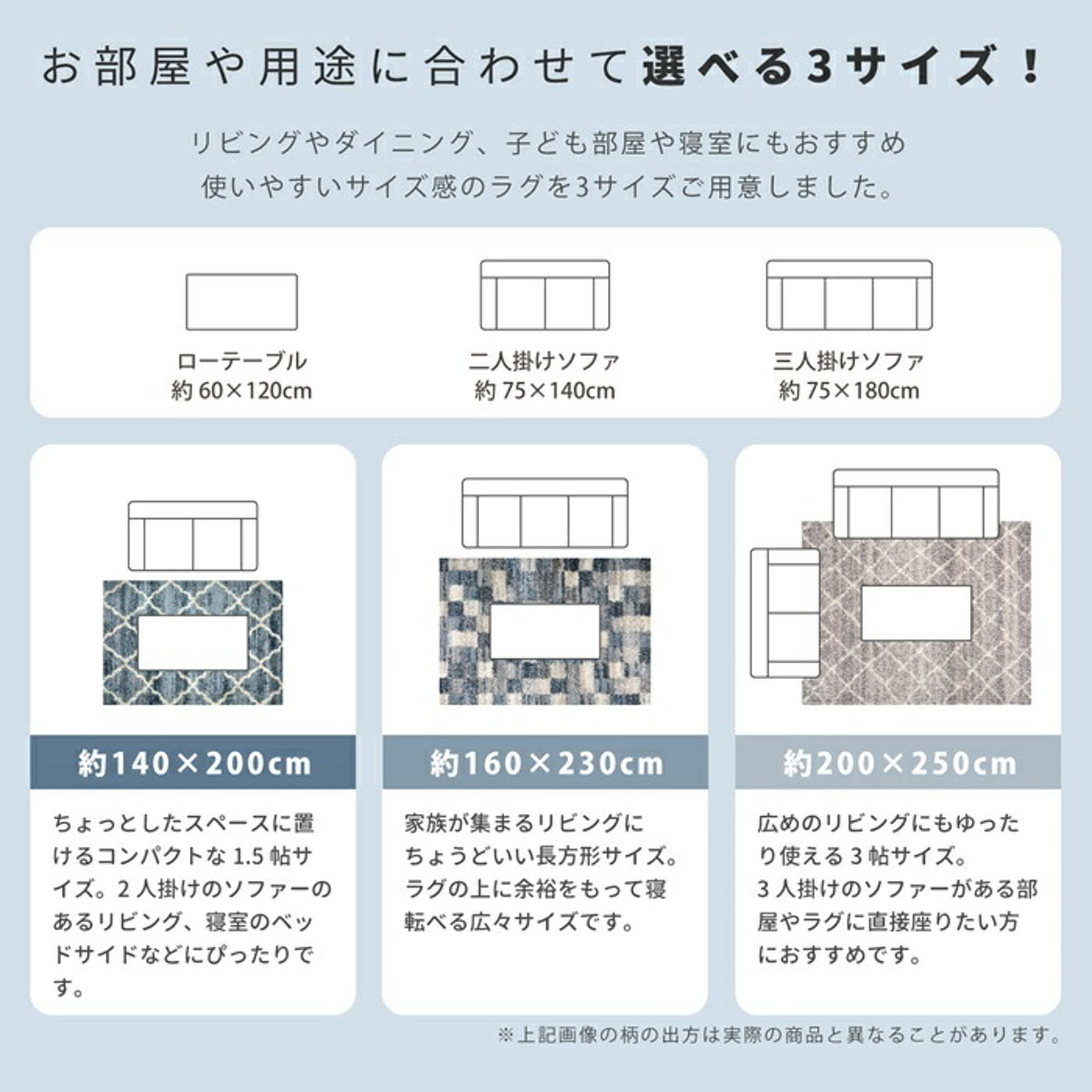 お部屋や用途に合わせて選べる3サイズ！

リビングやダイニング、子ども部屋や寝室にもおすすめ
使いやすいサイズ感のラグを3サイズご用意しました。

ローテーブル
約 60×120cm

二人掛けソファ
約 75×140cm

三人掛けソファ
約 75×180cm

約140×200cm

ちょっとしたスペースに置けるコンパクトな 1.5 帖サイズ。2 人掛けのソファーのあるリビング、寝室のベッドサイドなどにぴったりです。

約160×230cm

家族が集まるリビングにちょうどいい長方形サイズ。ラグの上に余裕をもって寝転べる広々サイズです。

約200×250cm

広めのリビングにもゆったり使える 3 帖サイズ。3 人掛けのソファーがある部屋やラグに直接座りたい方におすすめです。

※上記画像の柄の出方は実際の商品と異なることがあります。