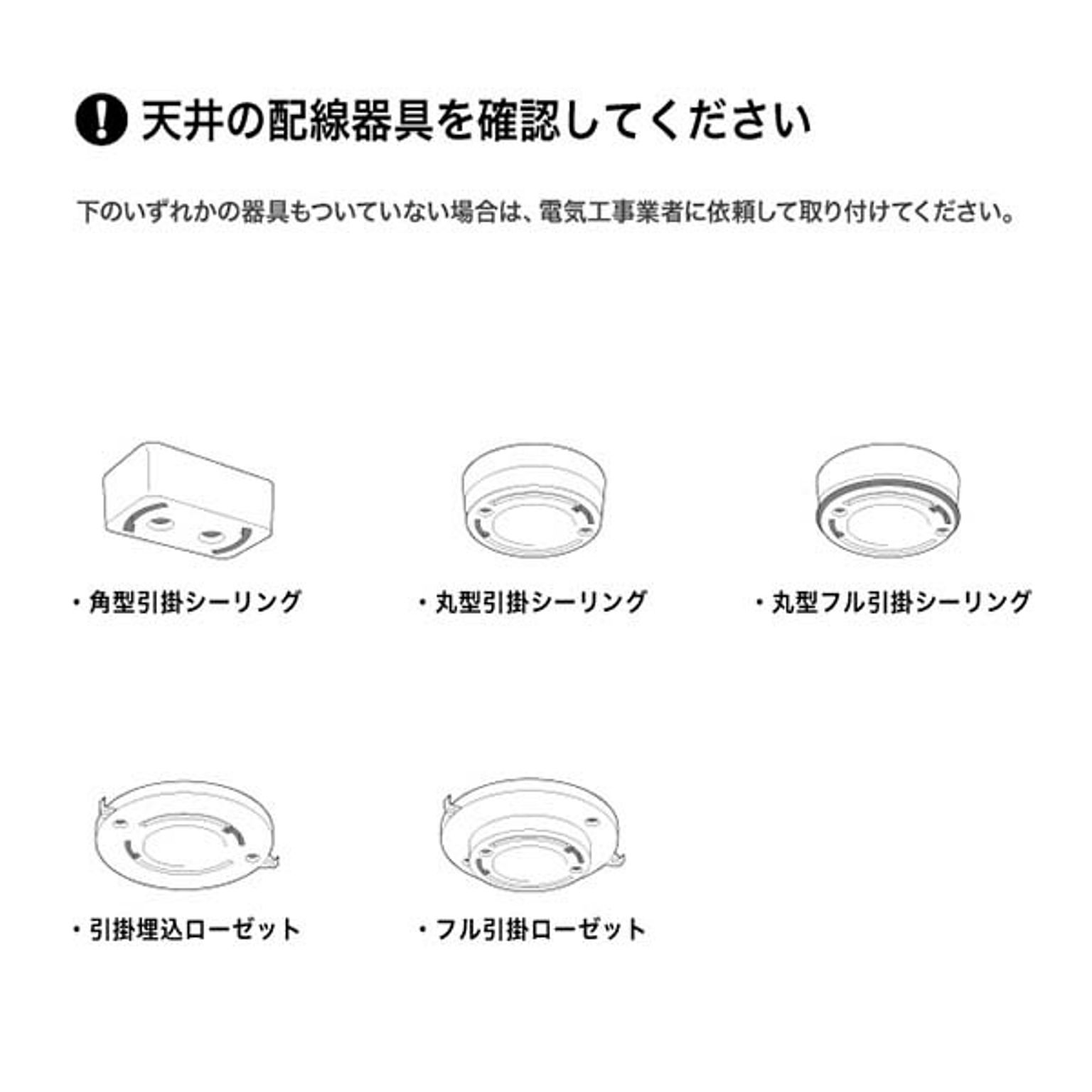 天井の配線器具を確認してください

下のいずれかの器具もついていない場合は、電気工事業者に依頼して取り付けてください。

・角型引掛シーリング

・丸型引掛シーリング

・丸型フル引掛シーリング

・引掛埋込ローゼット

・フル引掛ローゼット