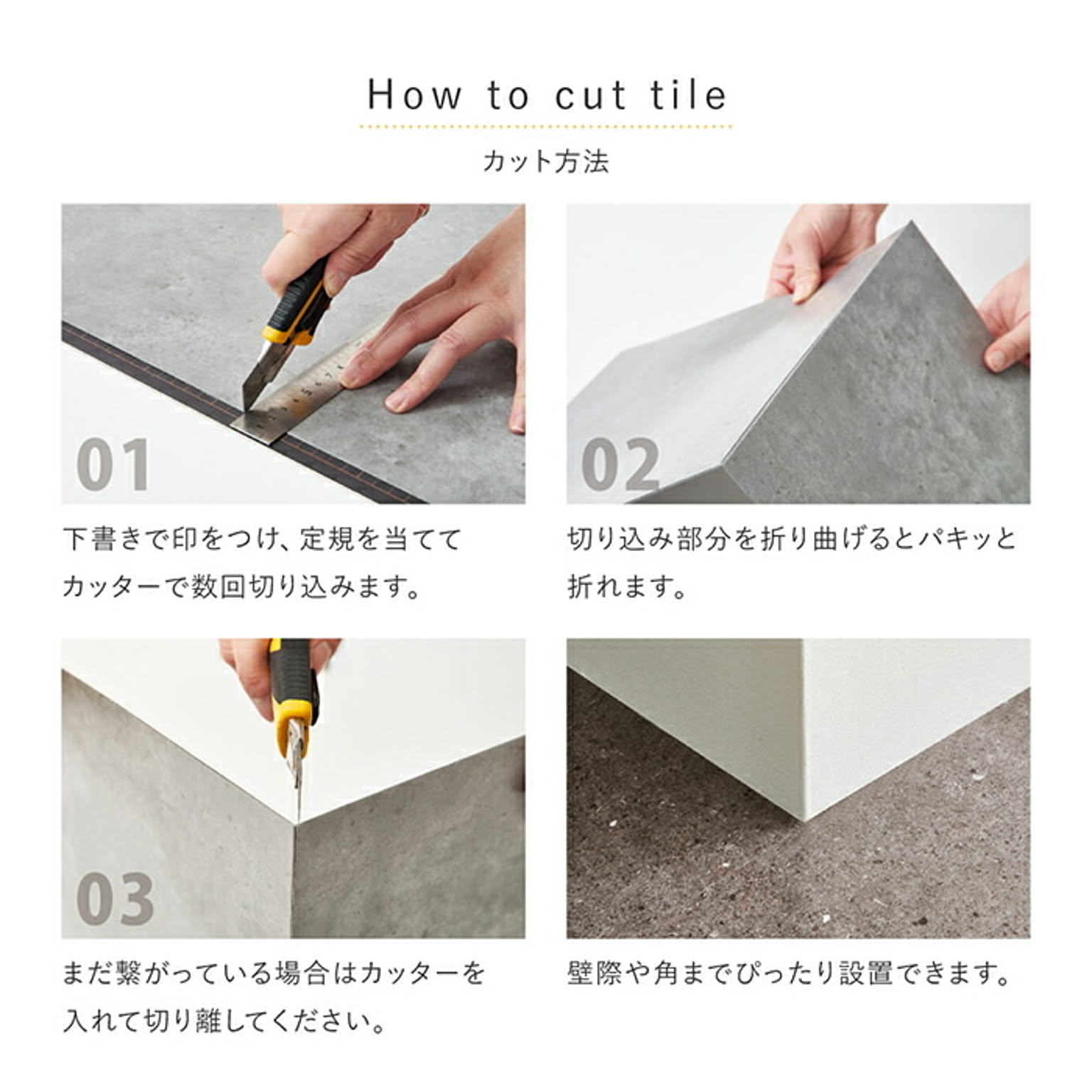 How to cut tile

カット方法

01

下書きで印をつけ、定規を当ててカッターで数回切り込みます。

02

切り込み部分を折り曲げるとパキッと折れます。

03

まだ繋がっている場合はカッターを入れて切り離してください。

壁際や角までぴったり設置できます。