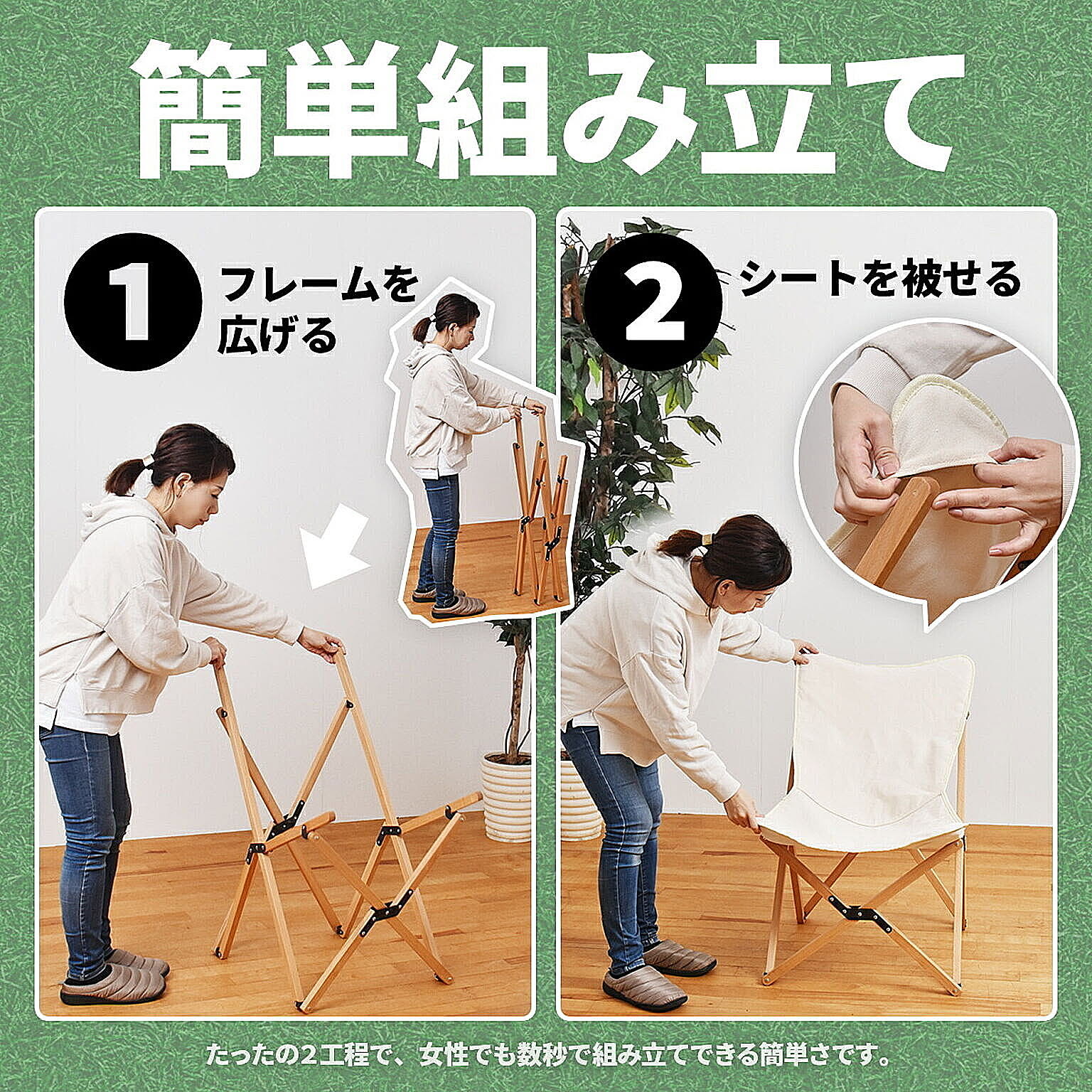 簡単組み立て

1 フレームを広げる

2 シートを被せる

たったの2工程で、女性でも数秒で組み立てできる簡単さです。