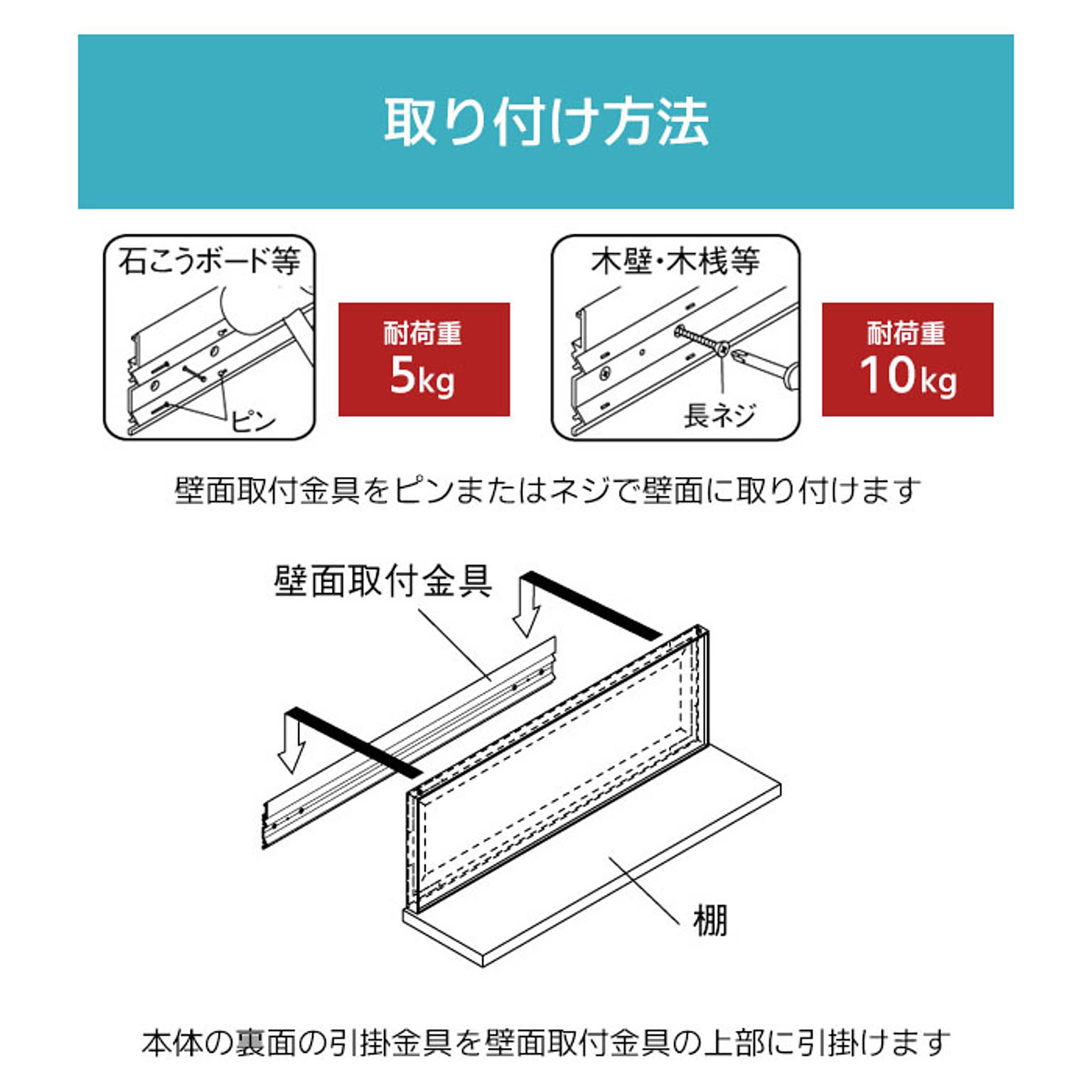 取り付け方法

石こうボード等

ピン

耐荷重
5kg

木壁・木桟等

長ネジ

耐荷重
10kg

壁面取付金具をピンまたはネジで壁面に取り付けます

壁面取付金具

棚

本体の裏面の引掛金具を壁面取付金具の上部に引掛けます