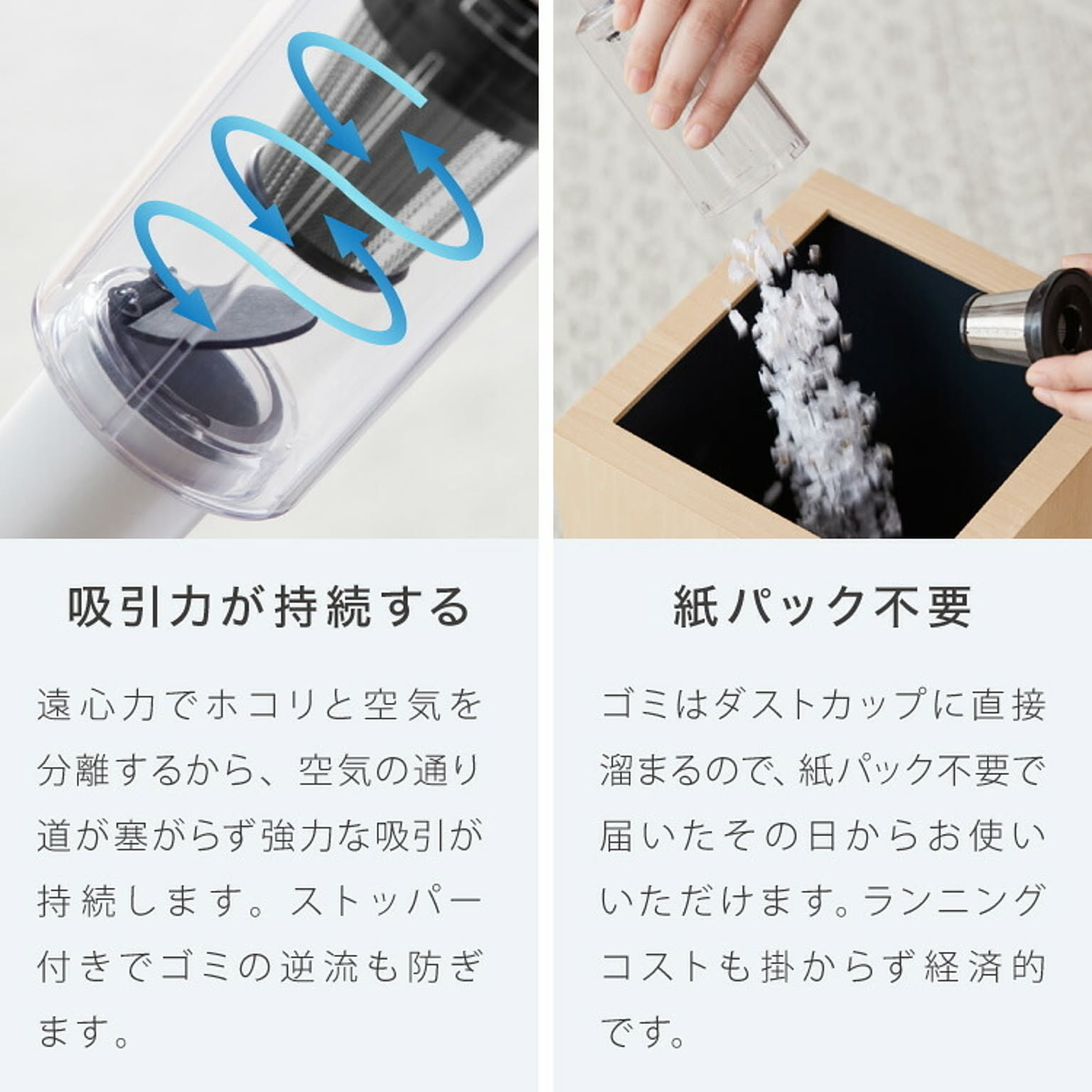 吸引力が持続する

遠心力でホコリと空気を分離するから、空気の通り道が塞がらず強力な吸引が持続します。ストッパー付きでゴミの逆流も防ぎます。

紙パック不要

ゴミはダストカップに直接溜まるので、紙パック不要で届いたその日からお使いいただけます。ランニングコストも掛からず経済的です。