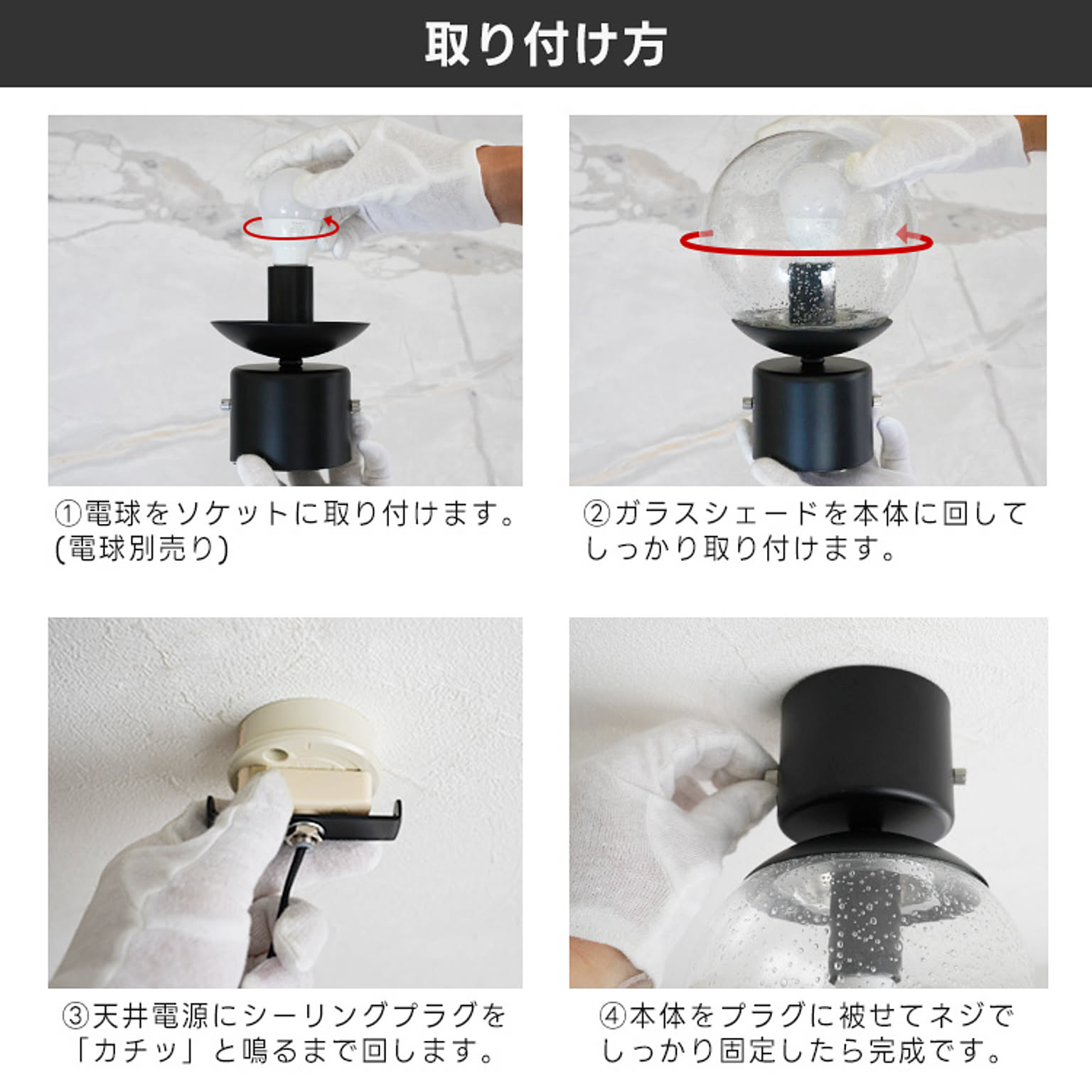 取り付け方

①電球をソケットに取り付けます。(電球別売り)

②ガラスシェードを本体に回してしっかり取り付けます。

③天井電源にシーリングプラグを「カチッ」と鳴るまで回します。

④本体をプラグに被せてネジでしっかり固定したら完成です。