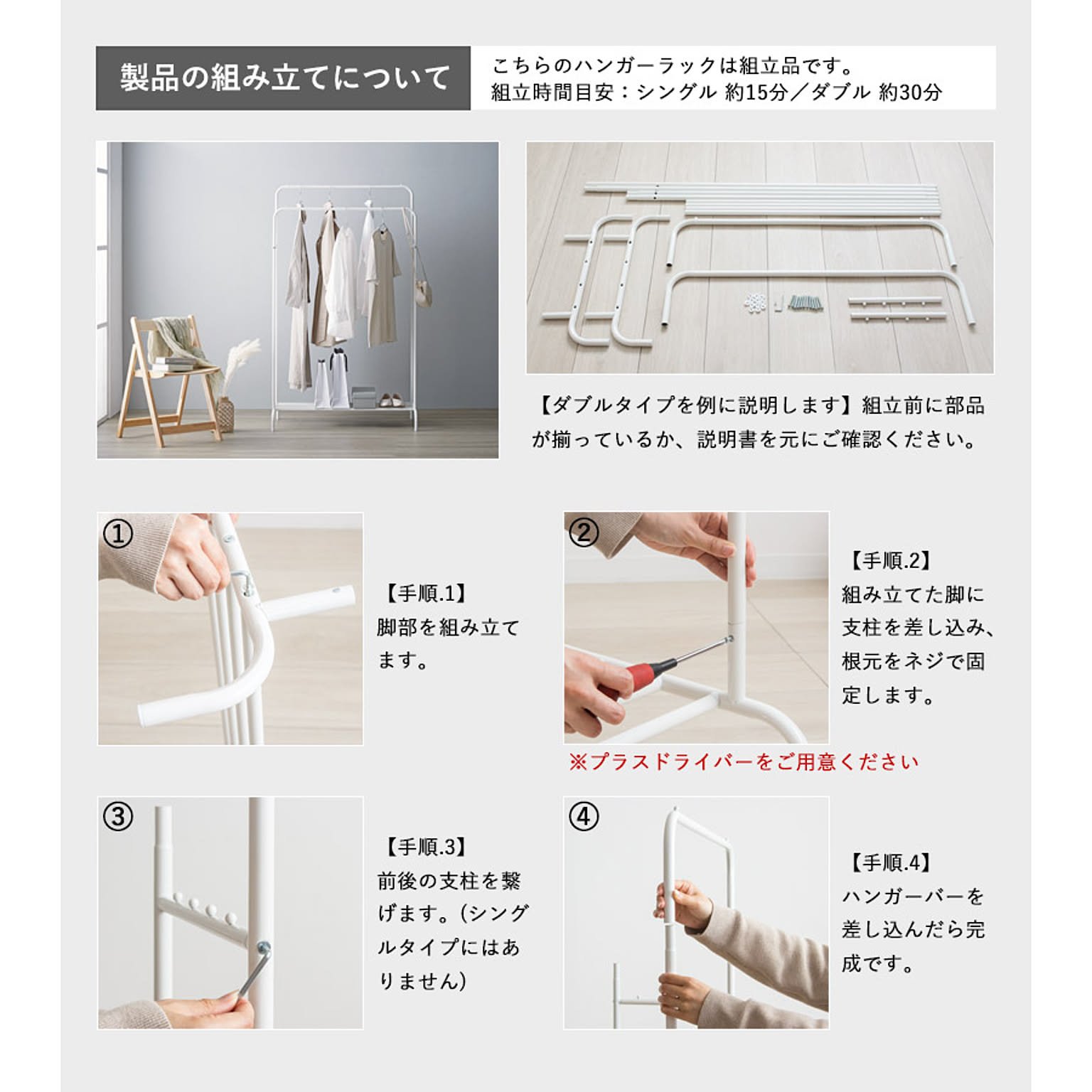 製品の組み立てについて

こちらのハンガーラックは組立品です。
組立時間目安：シングル 約15分／ダブル 約30分

【ダブルタイプを例に説明します】組立前に部品が揃っているか、説明書を元にご確認ください。

①

【手順.1】
脚部を組み立てます。

②

【手順.2】
組み立てた脚に支柱を差し込み、根元をネジで固定します。

※プラスドライバーをご用意ください

③

【手順.3】
前後の支柱を繋げます。(シングルタイプにはありません)

④

【手順.4】
ハンガーバーを差し込んだら完成です。