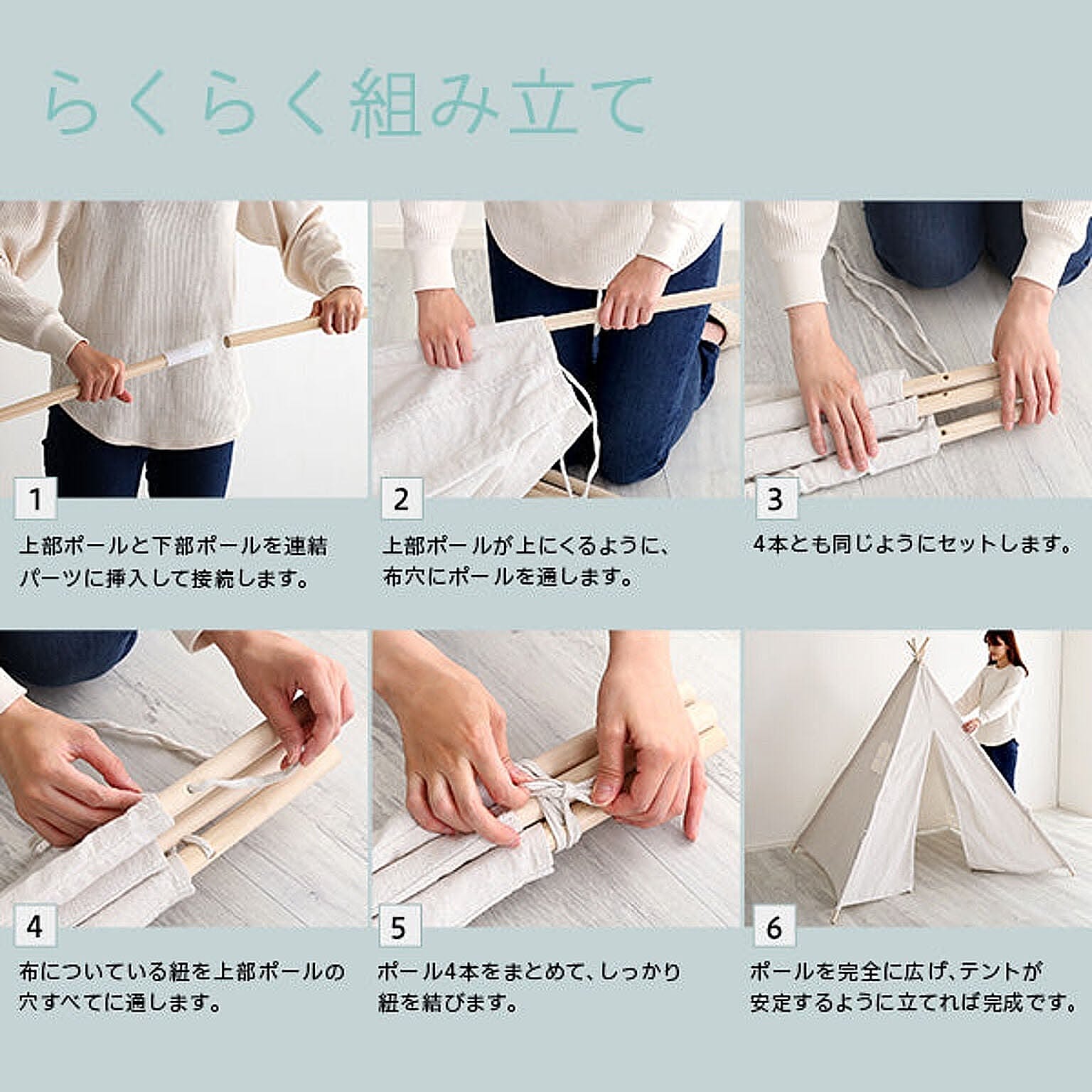 らくらく組み立て

1

上部ポールと下部ポールを連結パーツに挿入して接続します。

2

上部ポールが上にくるように、布穴にポールを通します。

3

4本とも同じようにセットします。

4

布についている紐を上部ポールの穴すべてに通します。

5

ポール4本をまとめて、しっかり紐を結びます。

6

ポールを完全に広げ、テントが安定するように立てれば完成です。