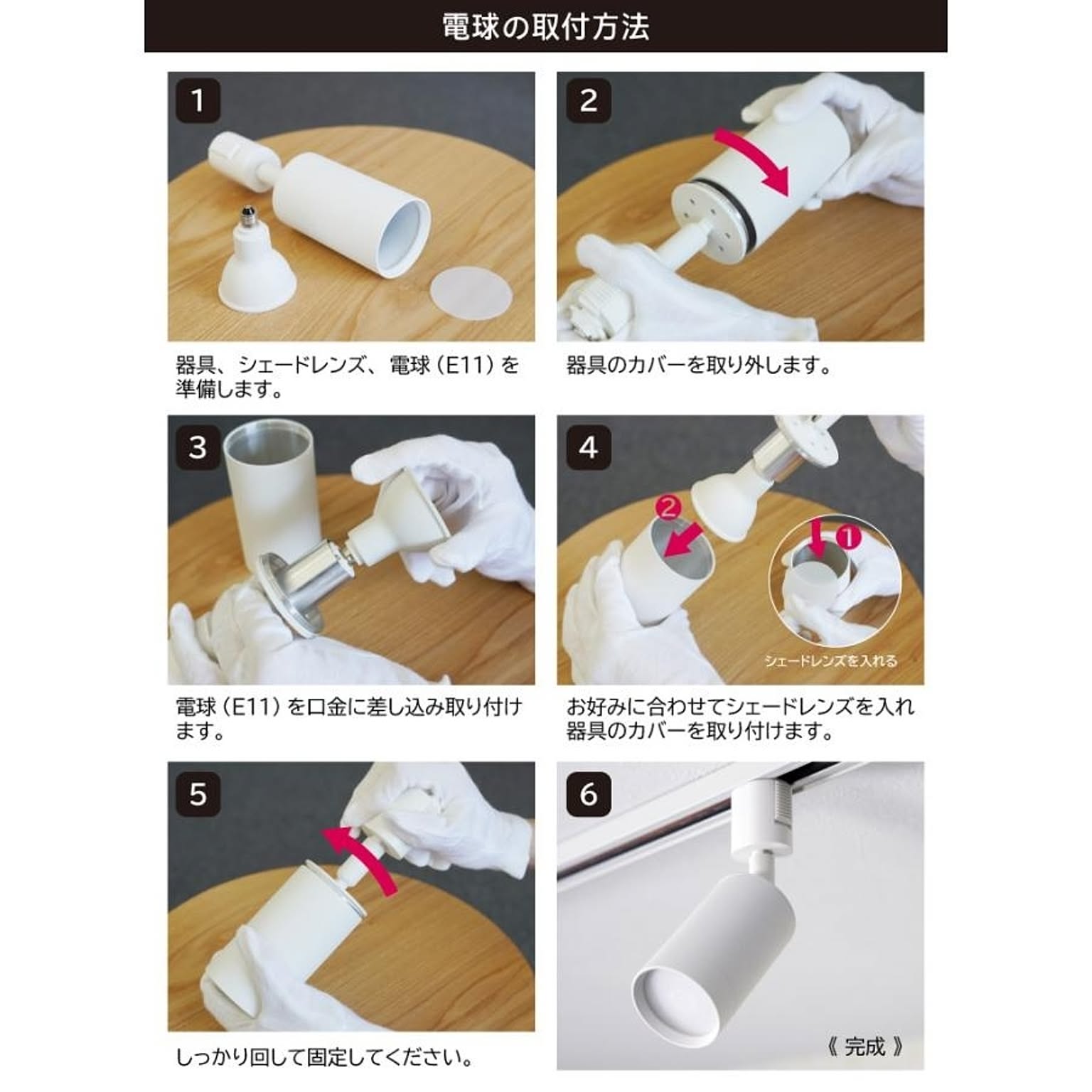 電球の取付方法

1

器具、シェードレンズ、電球（E11）を準備します。

2

器具のカバーを取り外します。

3

電球（E11）を口金に差し込み取り付けます。

4

2

1

シェードレンズを入れる

お好みに合わせてシェードレンズを入れ器具のカバーを取り付けます。

5

しっかり回して固定してください。

6

《 完成 》