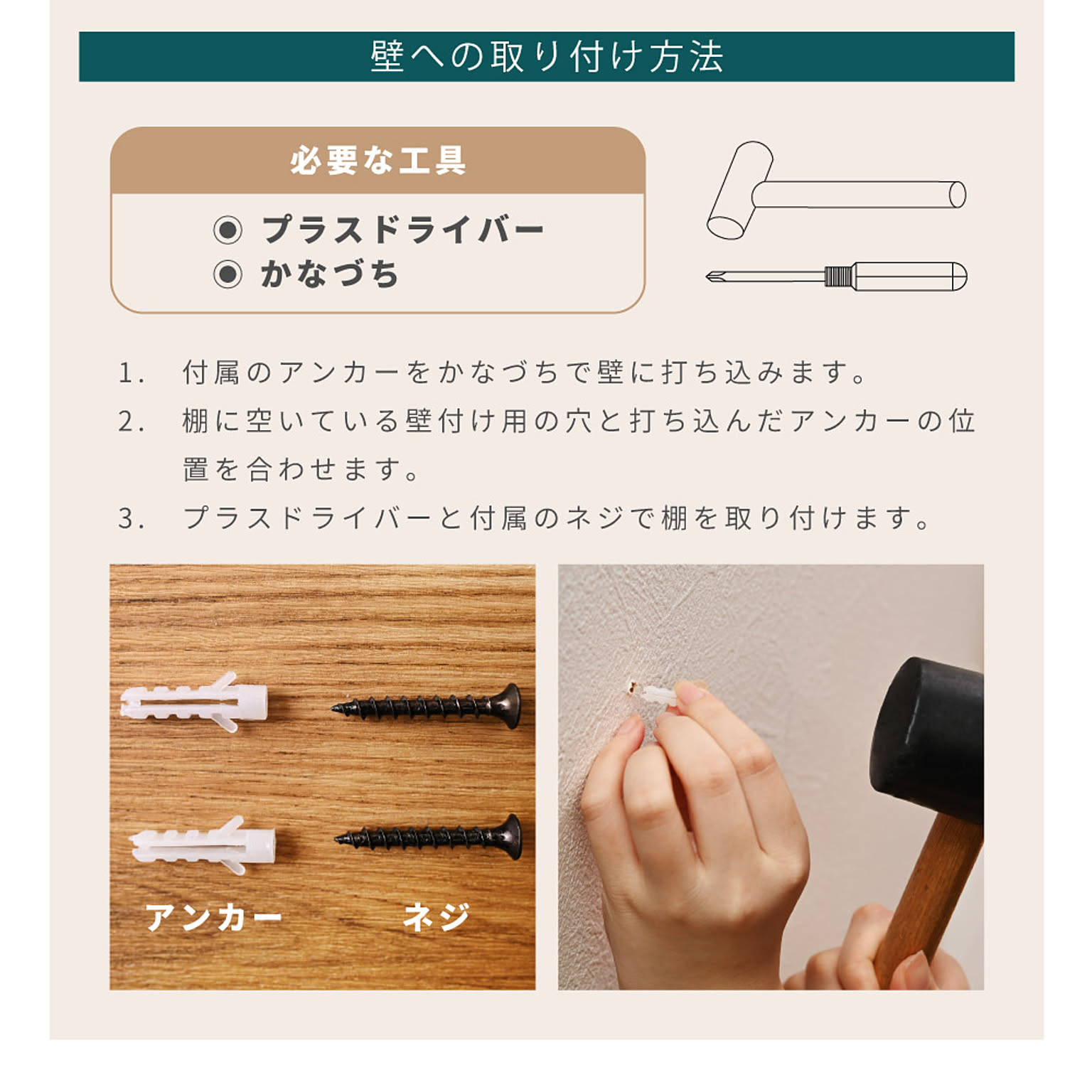 壁への取り付け方法

必要な工具

◉ プラスドライバー
◉ かなづち

1. 付属のアンカーをかなづちで壁に打ち込みます。

2. 棚に空いている壁付け用の穴と打ち込んだアンカーの位置を合わせます。

3. プラスドライバーと付属のネジで棚を取り付けます。

アンカー

ネジ