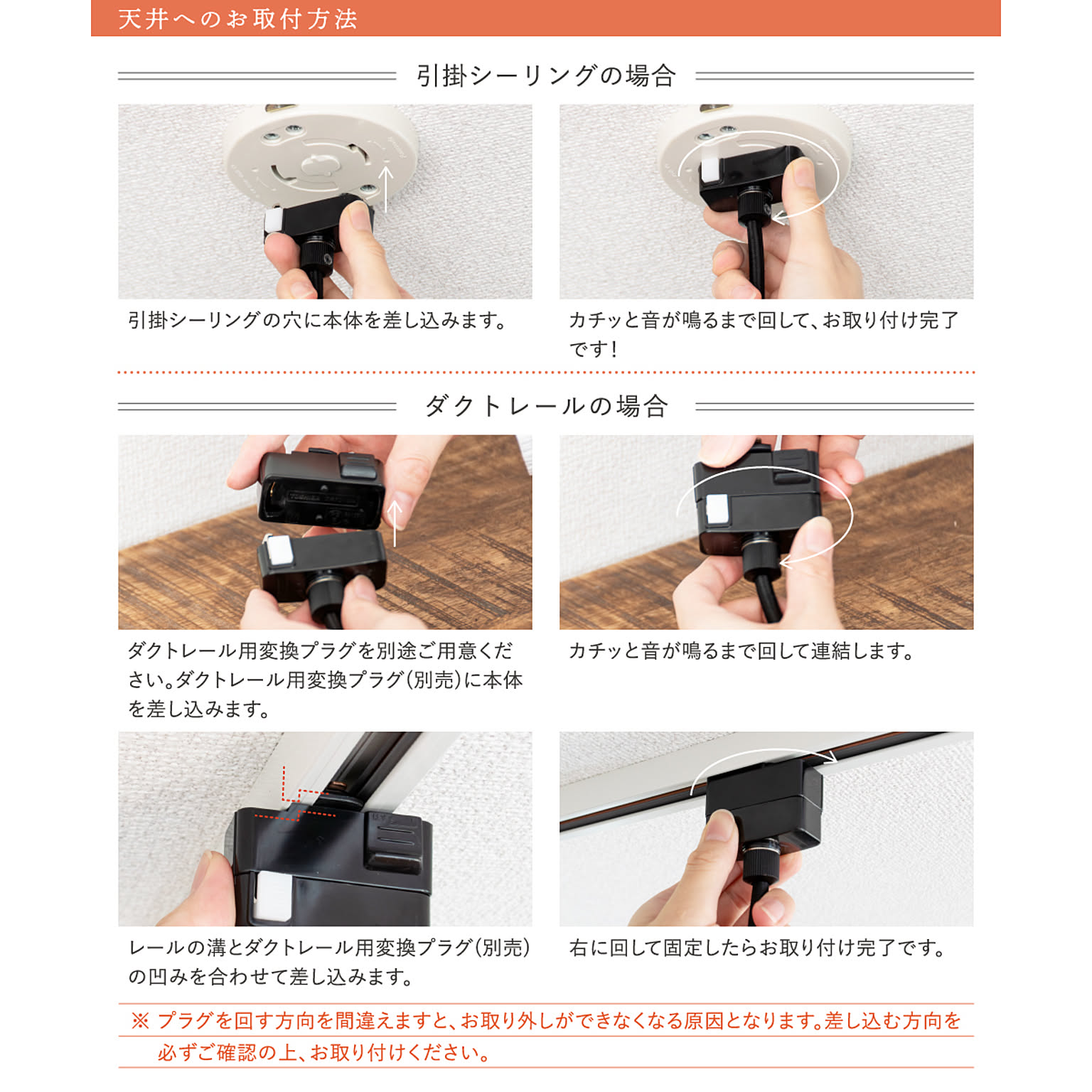 天井へのお取付方法

引掛シーリングの場合

引掛シーリングの穴に本体を差し込みます。

カチッと音が鳴るまで回して、お取り付け完了です！

ダクトレールの場合

ダクトレール用変換プラグを別途ご用意ください。ダクトレール用変換プラグ（別売）に本体を差し込みます。

カチッと音が鳴るまで回して連結します。

レールの溝とダクトレール用変換プラグ（別売）の凹みを合わせて差し込みます。

右に回して固定したらお取り付け完了です。

※ プラグを回す方向を間違えますと、お取り外しができなくなる原因となります。差し込む方向を必ずご確認の上、お取り付けください。