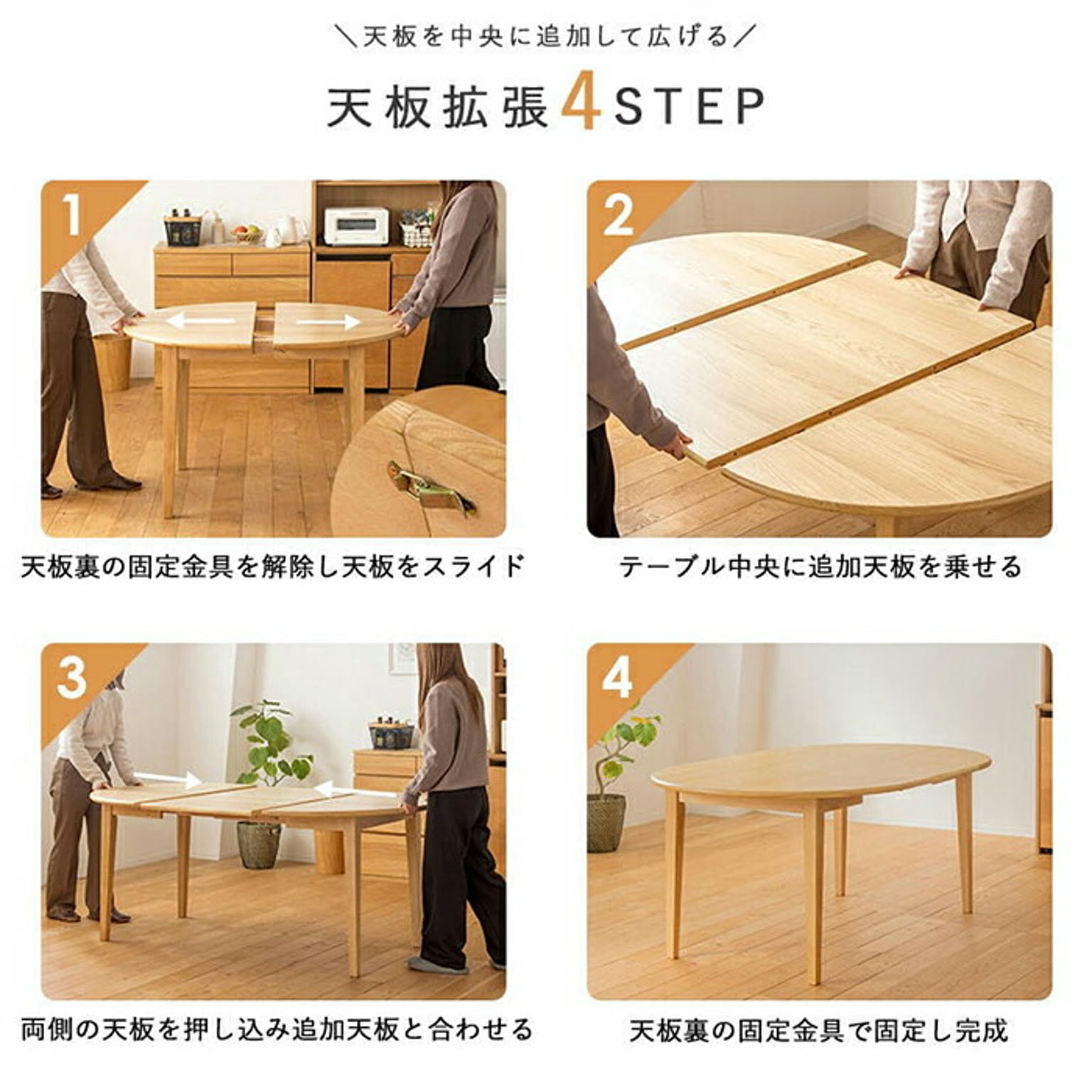 ＼天板を中央に追加して広げる／

天板拡張4STEP

1

天板裏の固定金具を解除し天板をスライド

2

テーブル中央に追加天板を乗せる

3

両側の天板を押し込み追加天板と合わせる

4

天板裏の固定金具で固定し完成