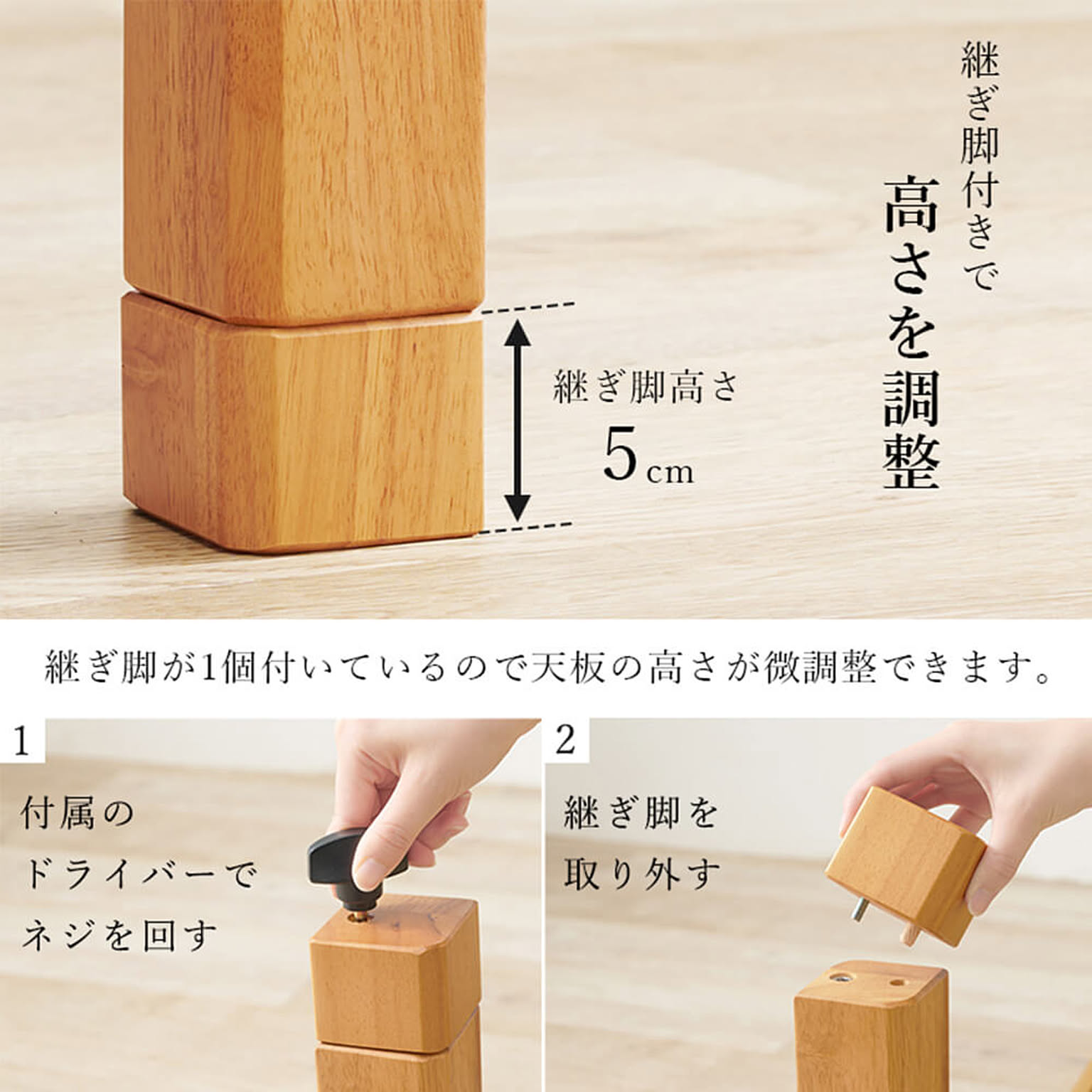 継ぎ脚付きで
高さを調整

継ぎ脚高さ
5cm

継ぎ脚が1個付いているので天板の高さが微調整できます。

1
付属の
ドライバーで
ネジを回す

2
継ぎ脚を
取り外す