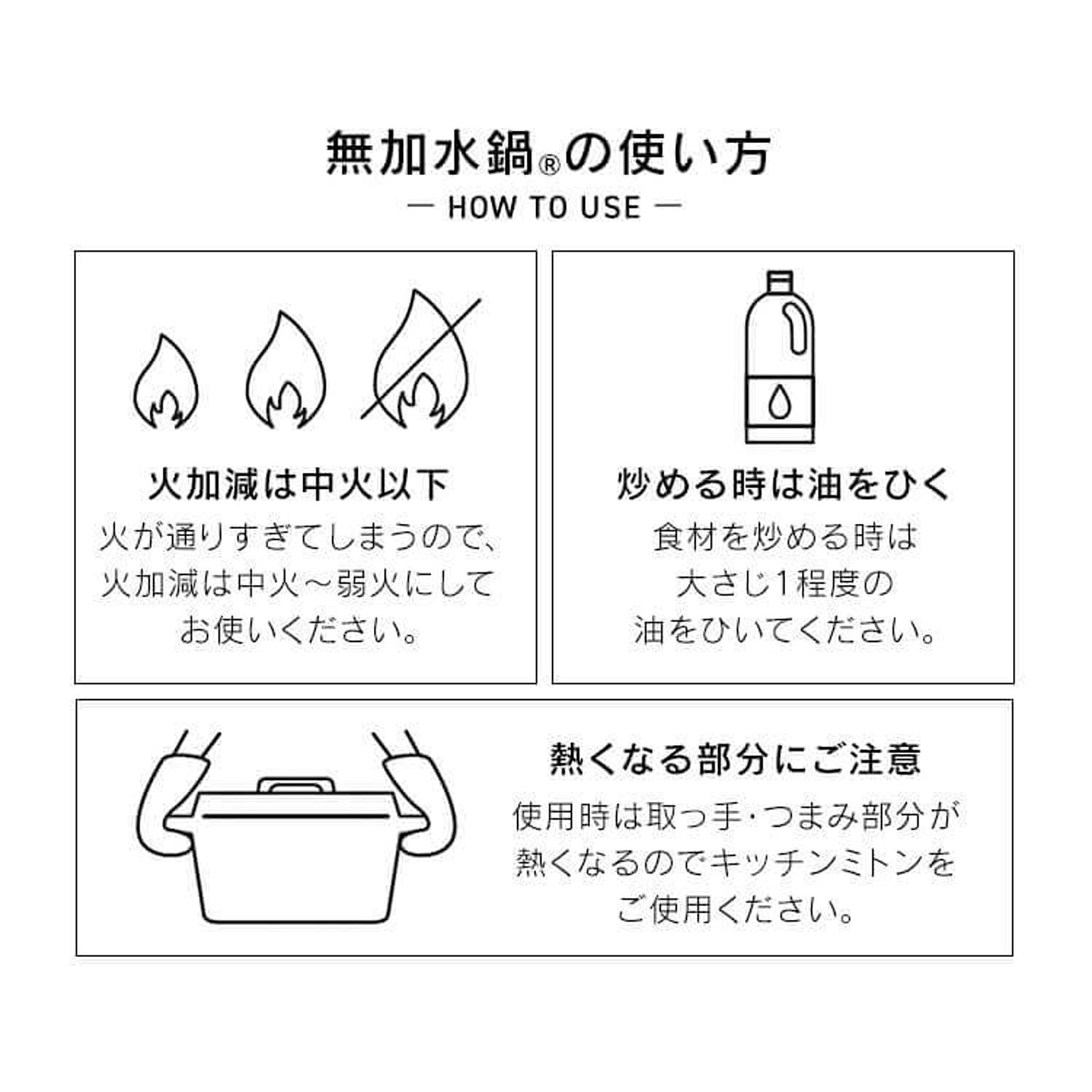 無加水鍋®の使い方

— HOW TO USE —

火加減は中火以下

火が通りすぎてしまうので、火加減は中火～弱火にしてお使いください。

炒める時は油をひく

食材を炒める時は大さじ1程度の油をひいてください。

熱くなる部分にご注意

使用時は取っ手・つまみ部分が熱くなるのでキッチンミトンをご使用ください。