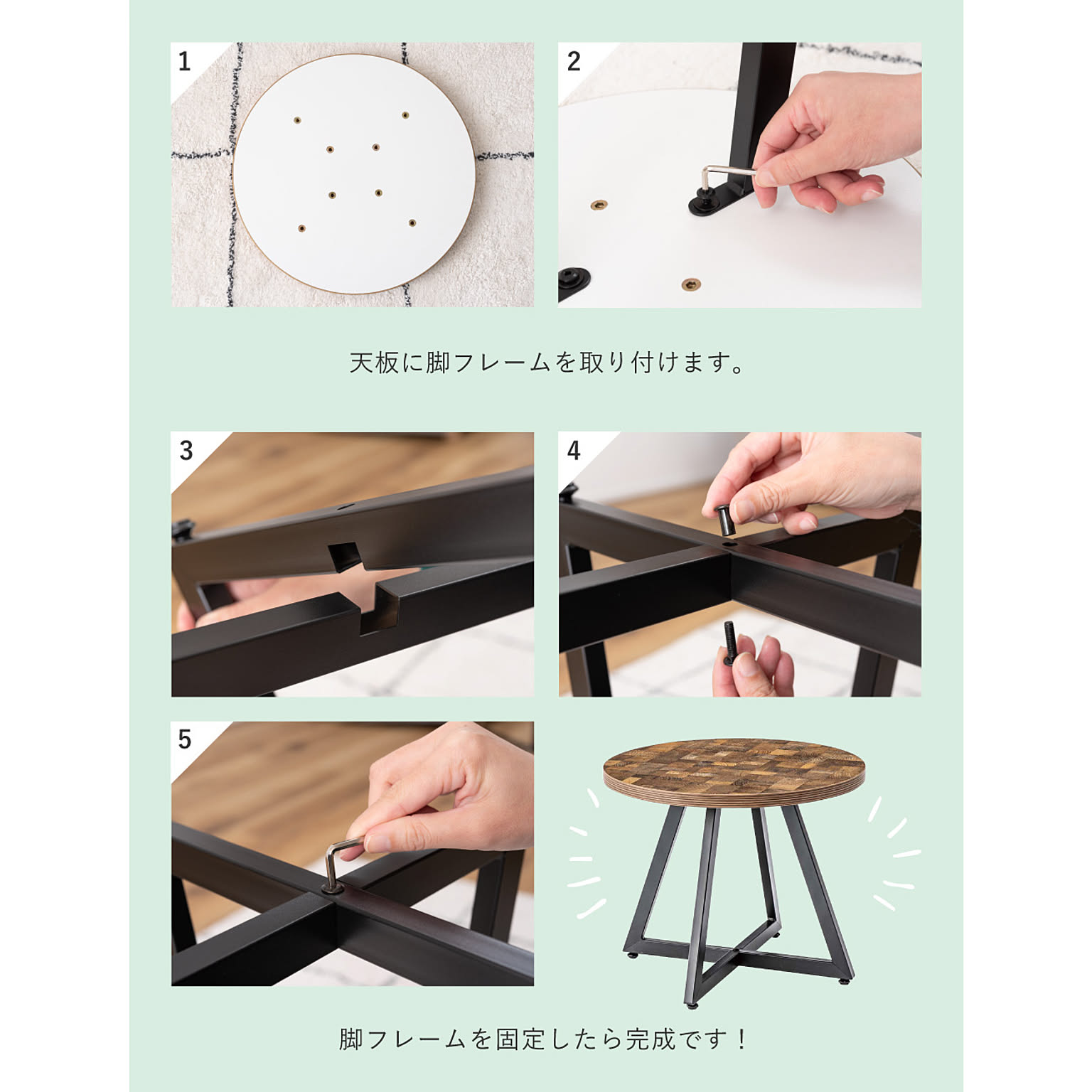 1

2

天板に脚フレームを取り付けます。

3

4

5

脚フレームを固定したら完成です！