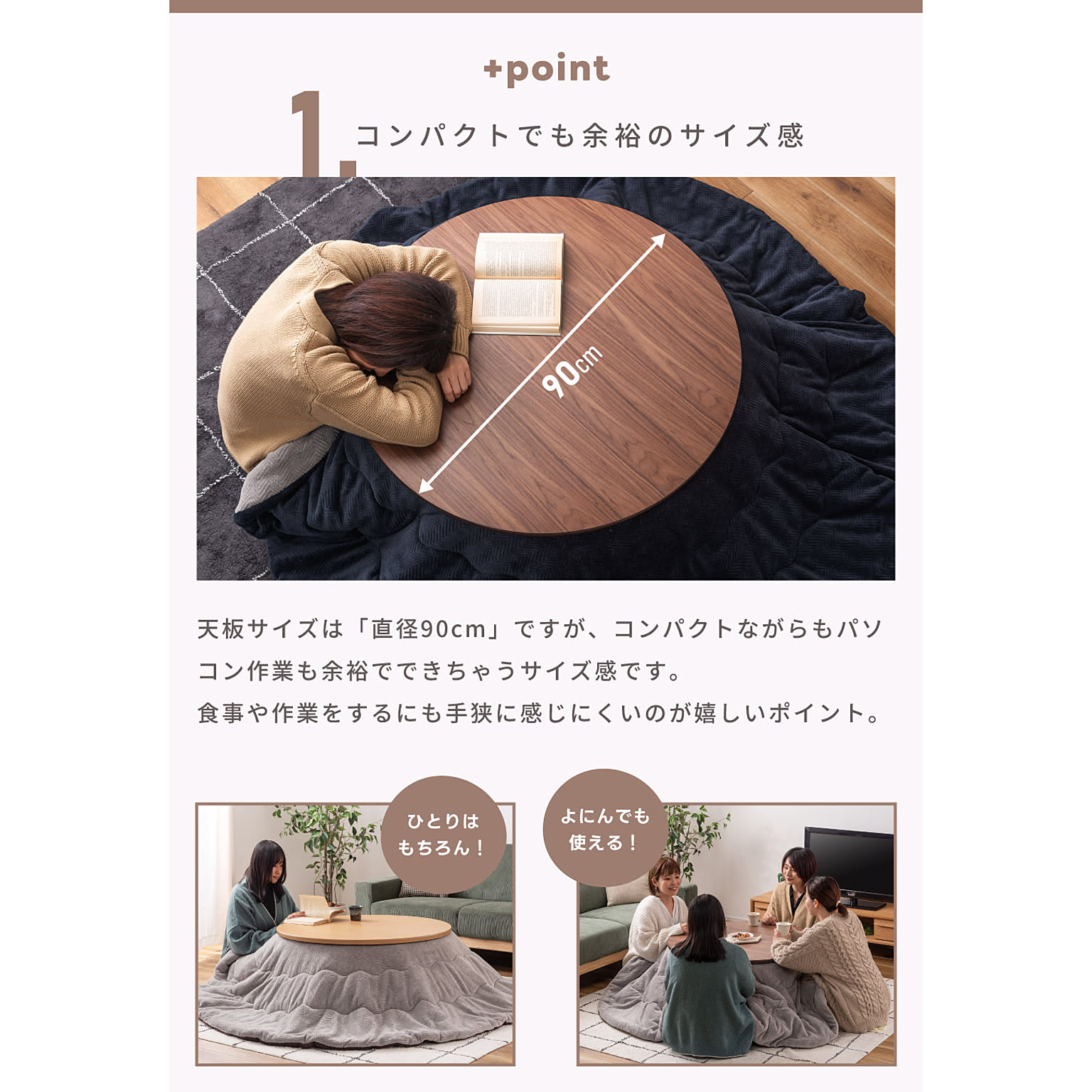 +point

1. コンパクトでも余裕のサイズ感

90cm

天板サイズは「直径90cm」ですが、コンパクトながらもパソコン作業も余裕でできちゃうサイズ感です。
食事や作業をするにも手狭に感じにくいのが嬉しいポイント。

ひとりはもちろん！

よにんでも使える！