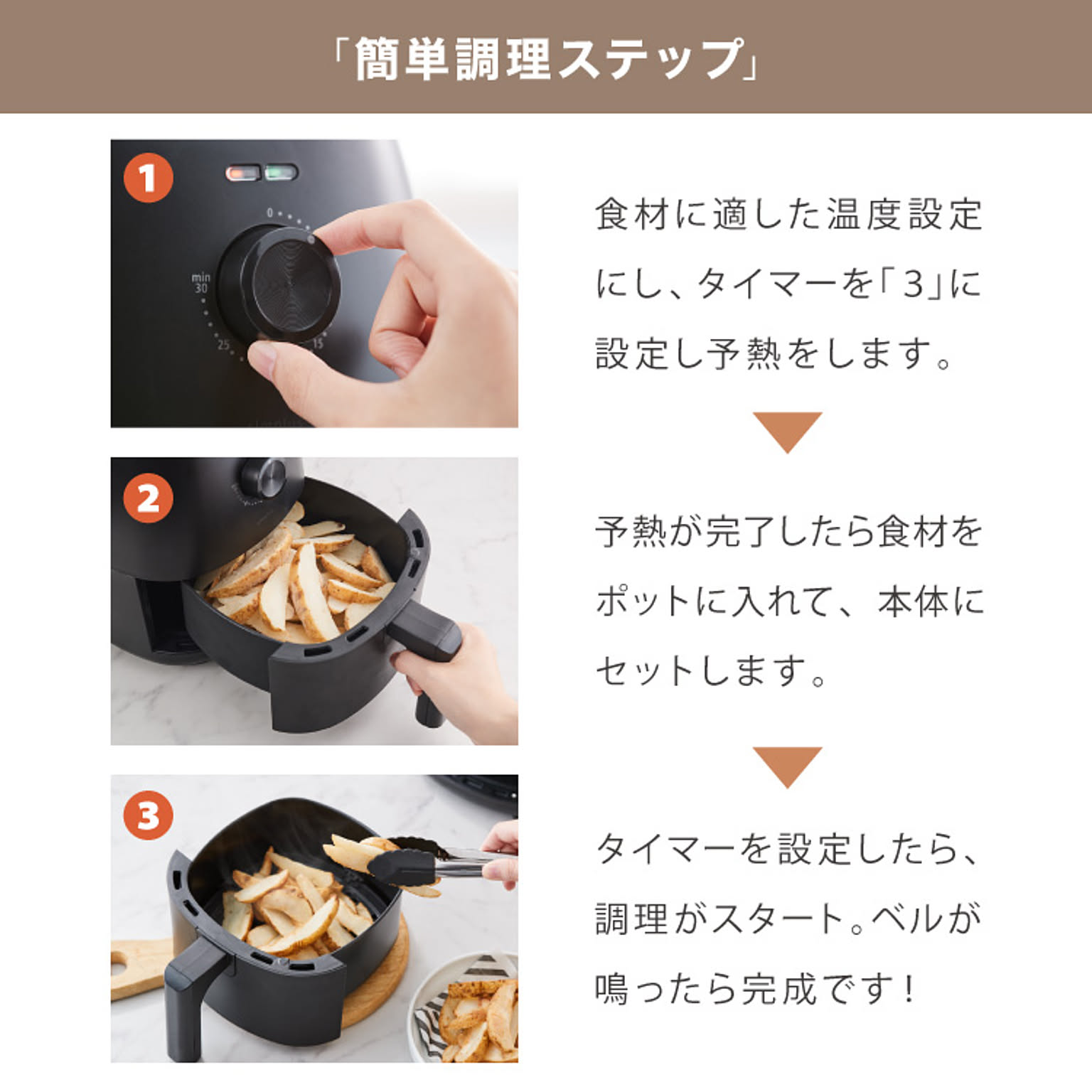 「簡単調理ステップ」

1

0

min 30

25

15

食材に適した温度設定にし、タイマーを「3」に設定し予熱をします。

2

予熱が完了したら食材をポットに入れて、本体にセットします。

3

タイマーを設定したら、調理がスタート。ベルが鳴ったら完成です！