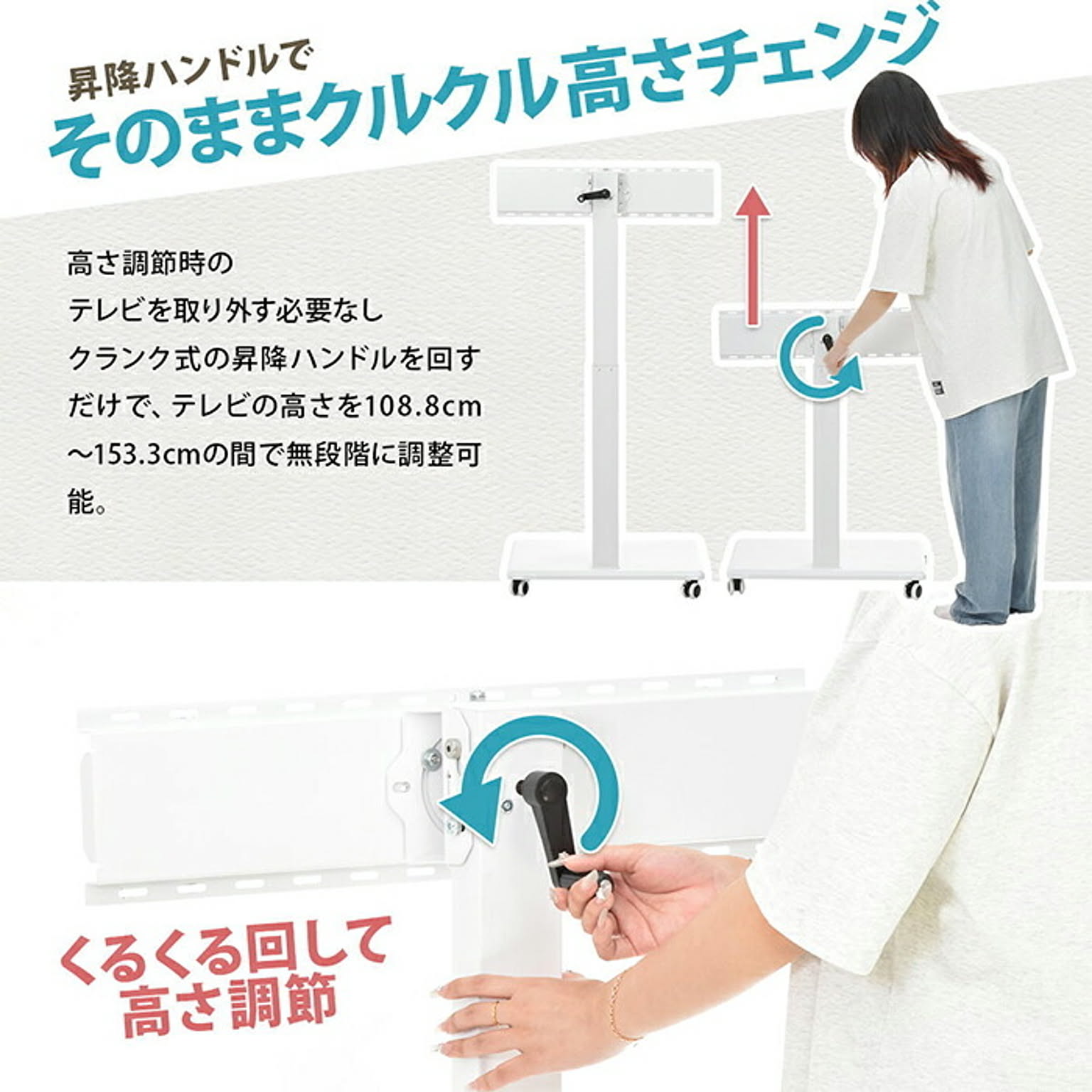 昇降ハンドルで
そのままクルクル高さチェンジ

高さ調節時の
テレビを取り外す必要なし
クランク式の昇降ハンドルを回すだけで、テレビの高さを108.8cm～153.3cmの間で無段階に調整可能。

くるくる回して
高さ調節