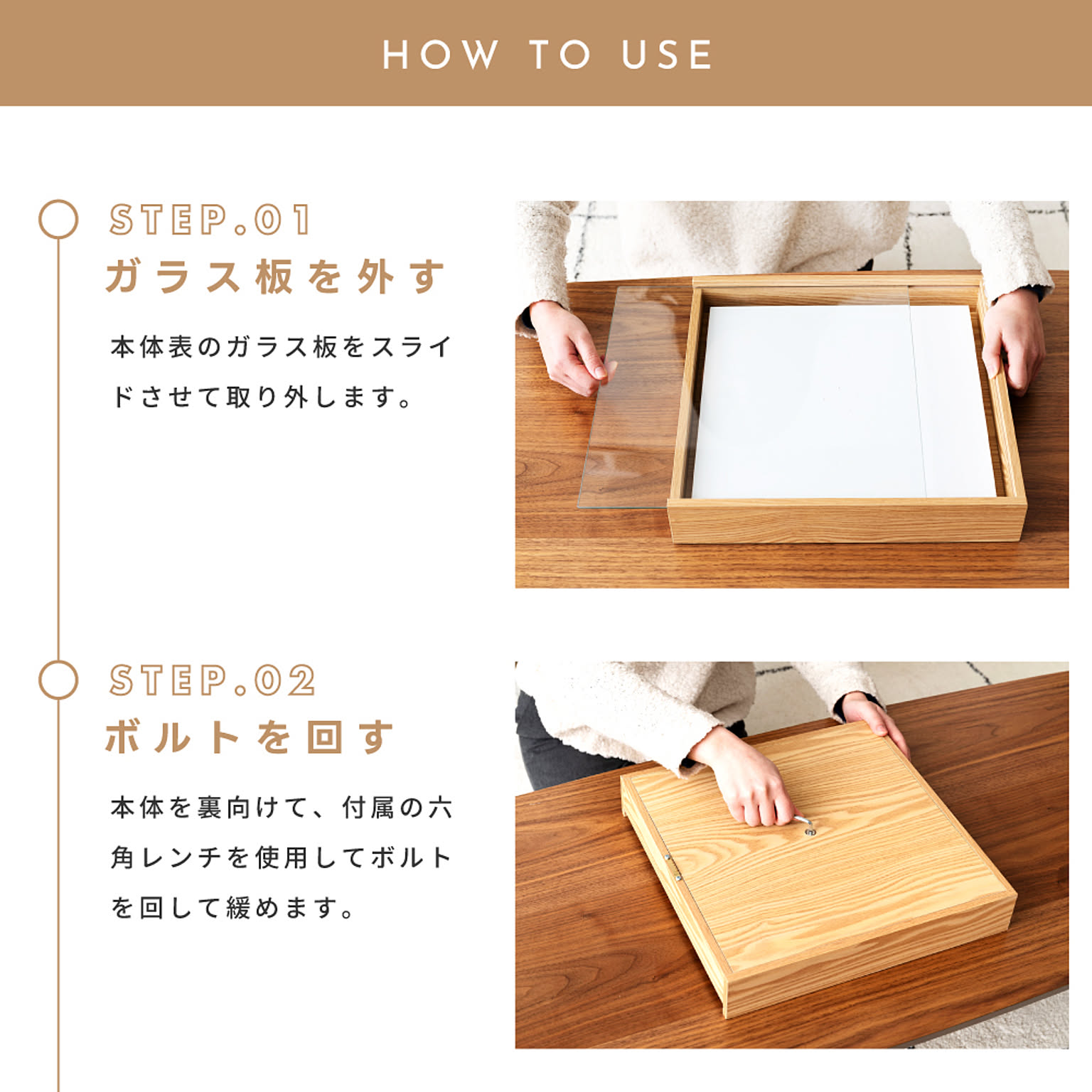 HOW TO USE

STEP.01
ガラス板を外す

本体表のガラス板をスライドさせて取り外します。

STEP.02
ボルトを回す

本体を裏向けて、付属の六角レンチを使用してボルトを回して緩めます。